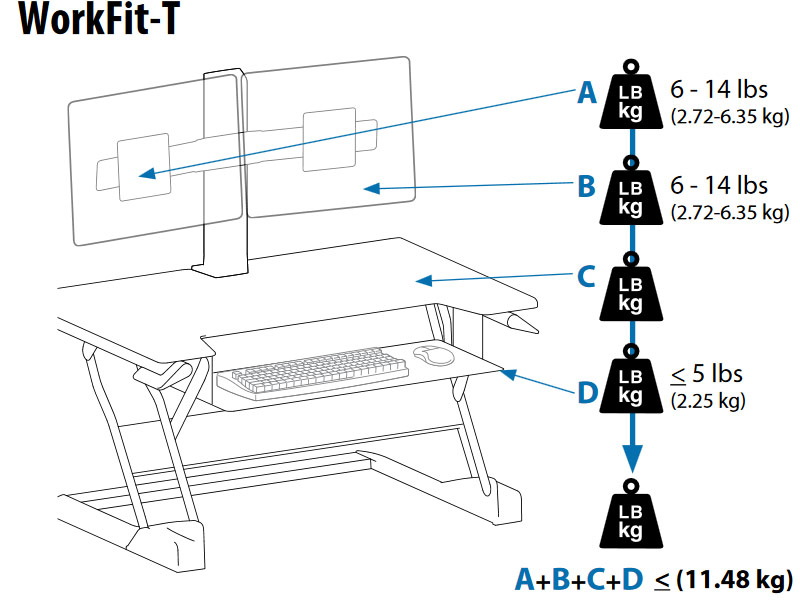 WorkFit-T

A
LB
kg
6 - 14 lbs
(2.72-6.35 kg)

B
LB
kg
6 - 14 lbs
(2.72-6.35 kg)

C
LB
kg

D
LB
kg
$\leq$ 5 lbs
(2.25 kg)

LB
kg

A+B+C+D $\leq$ (11.48 kg)