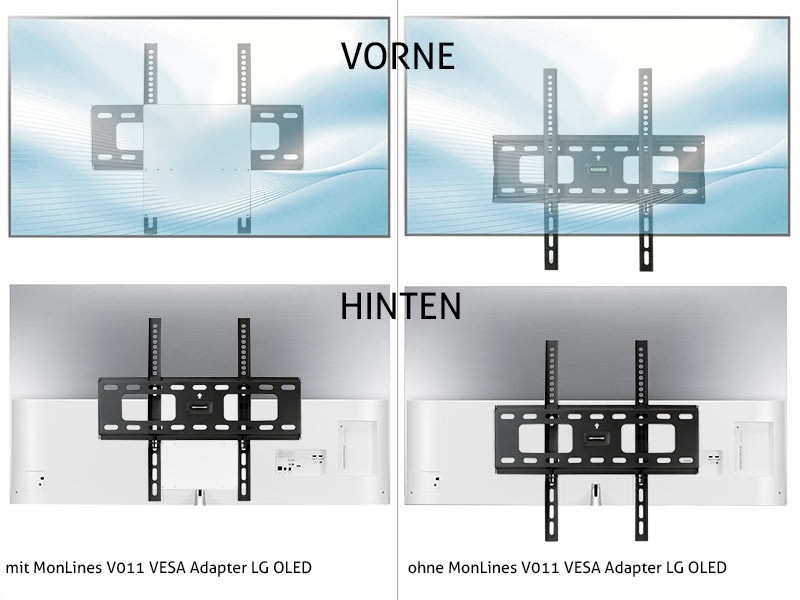 VORNE

HINTEN

mit MonLines V011 VESA Adapter LG OLED

ohne MonLines V011 VESA Adapter LG OLED