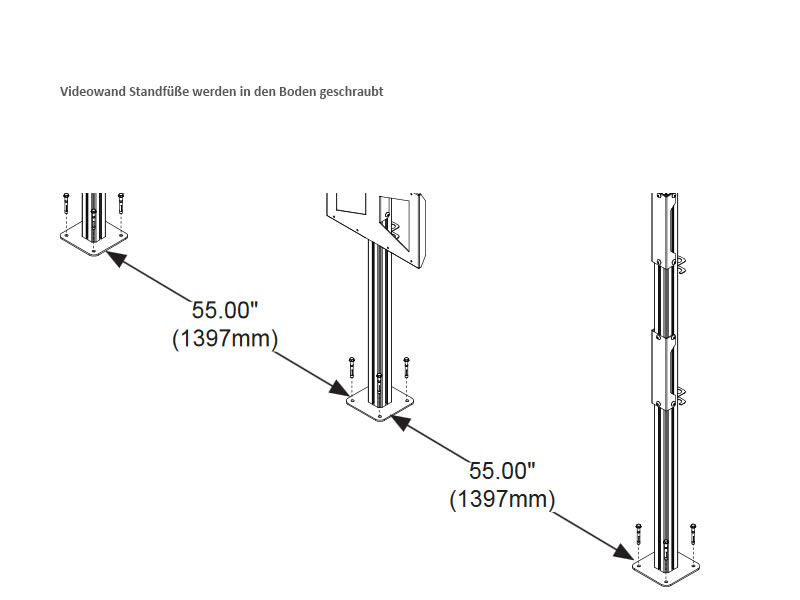 Videowand Standfüße werden in den Boden geschraubt

55.00"
(1397mm)

55.00"
(1397mm)