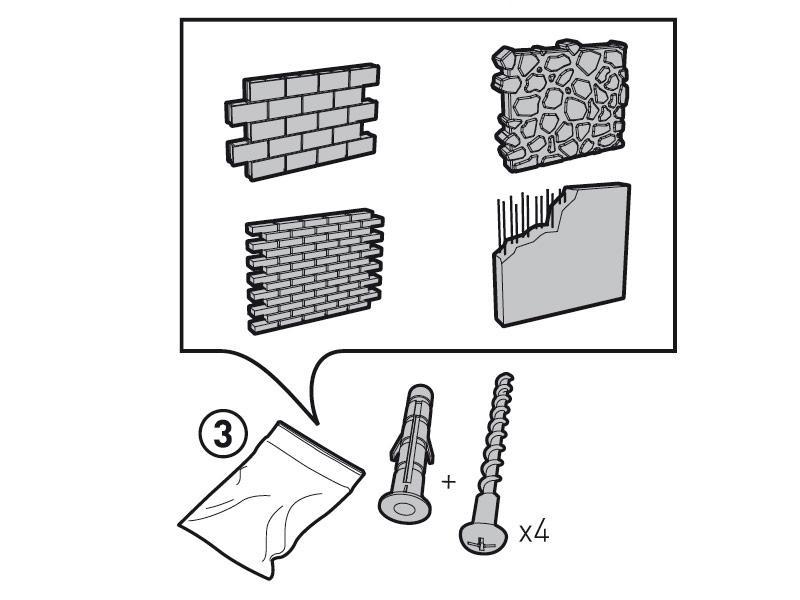 3

+

x4