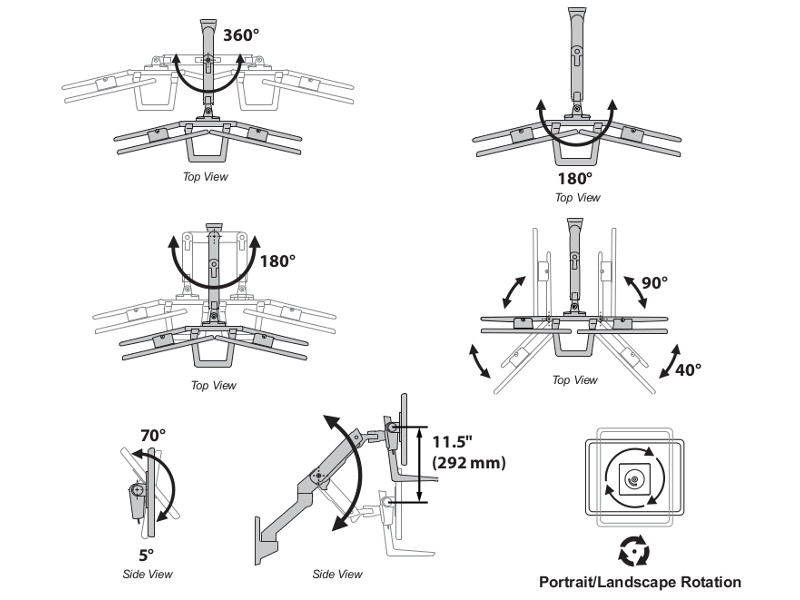 360°

Top View

180°

Top View

180°

Top View

90°

40°

Top View

70°

5°

Side View

11.5"
(292 mm)

Side View

Portrait/Landscape Rotation