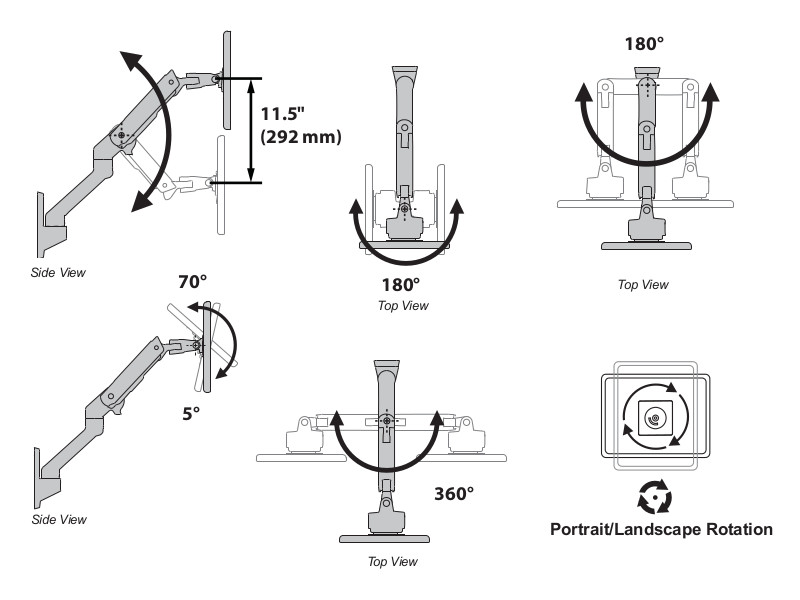 11.5"
(292 mm)

Side View

180°
Top View

180°

Top View

70°

5°

Side View

360°

Top View

Portrait/Landscape Rotation