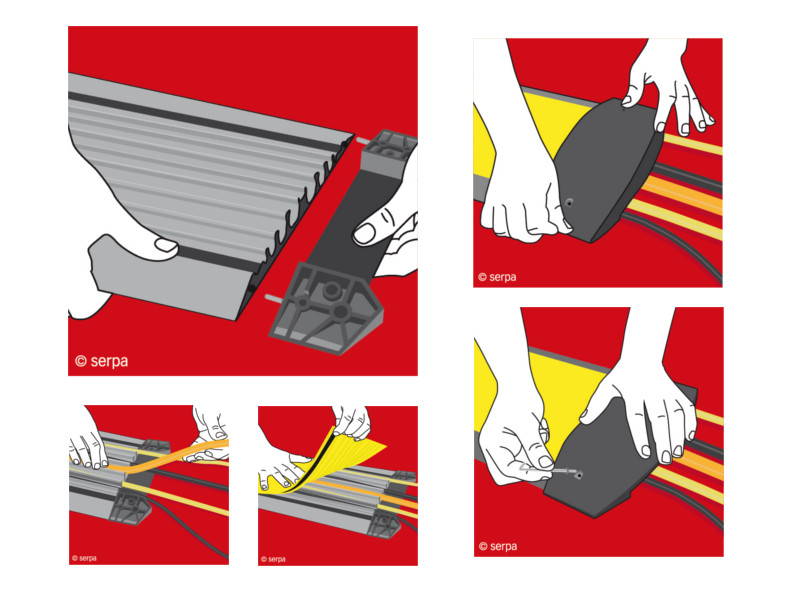 © serpa

© serpa

© serpa

© serpa

© serpa