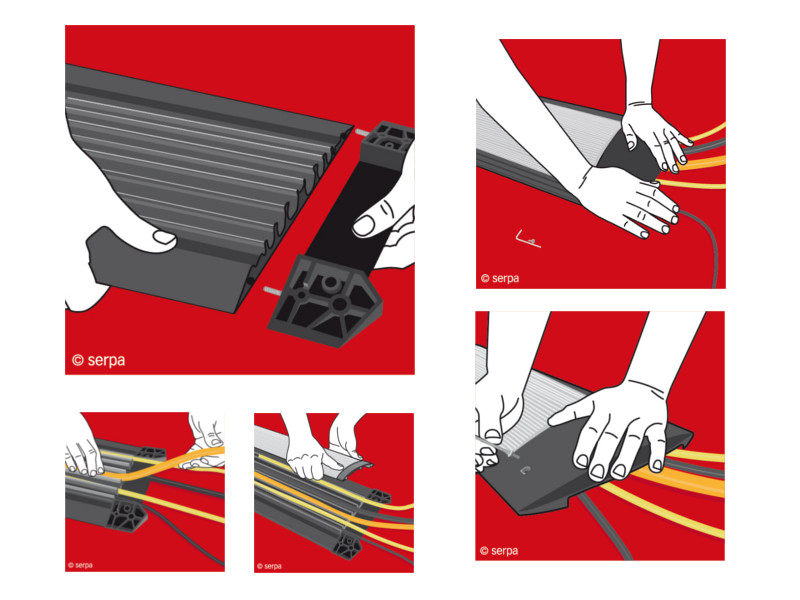 © serpa

© serpa

© serpa

© serpa

© serpa