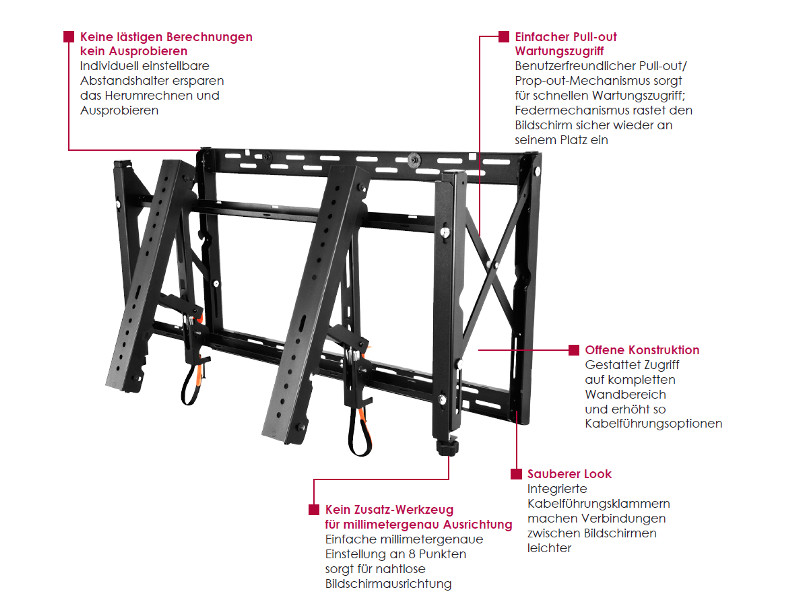 Keine lästigen Berechnungen kein Ausprobieren
Individuell einstellbare Abstandshalter ersparen das Herumrechnen und Ausprobieren

Einfacher Pull-out Wartungszugriff
Benutzerfreundlicher Pull-out/ Prop-out-Mechanismus sorgt für schnellen Wartungszugriff; Federmechanismus rastet den Bildschirm sicher wieder an seinem Platz ein

Offene Konstruktion
Gestattet Zugriff auf kompletten Wandbereich und erhöht so Kabelführungsoptionen

Sauberer Look
Integrierte Kabelführungsklammern machen Verbindungen zwischen Bildschirmen leichter

Kein Zusatz-Werkzeug für millimetergenau Ausrichtung
Einfache millimetergenaue Einstellung an 8 Punkten sorgt für nahtlose Bildschirmausrichtung