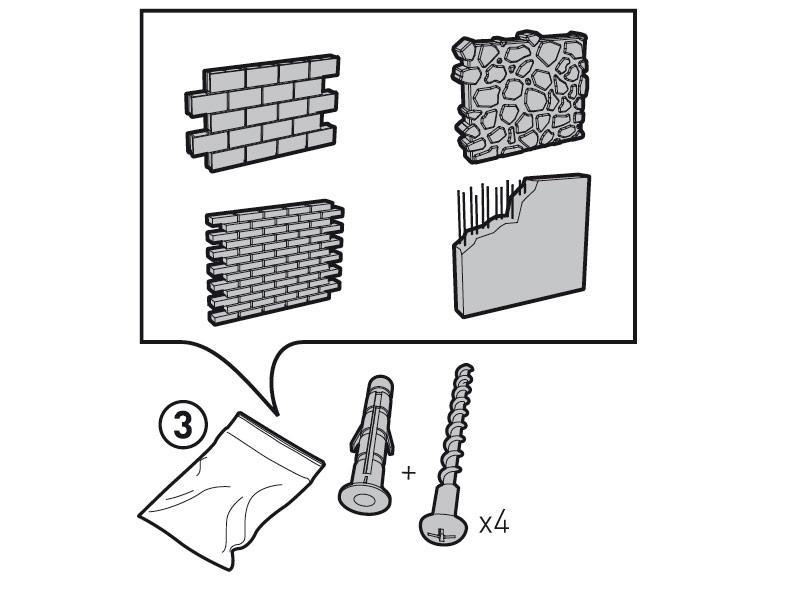 3

+

x4