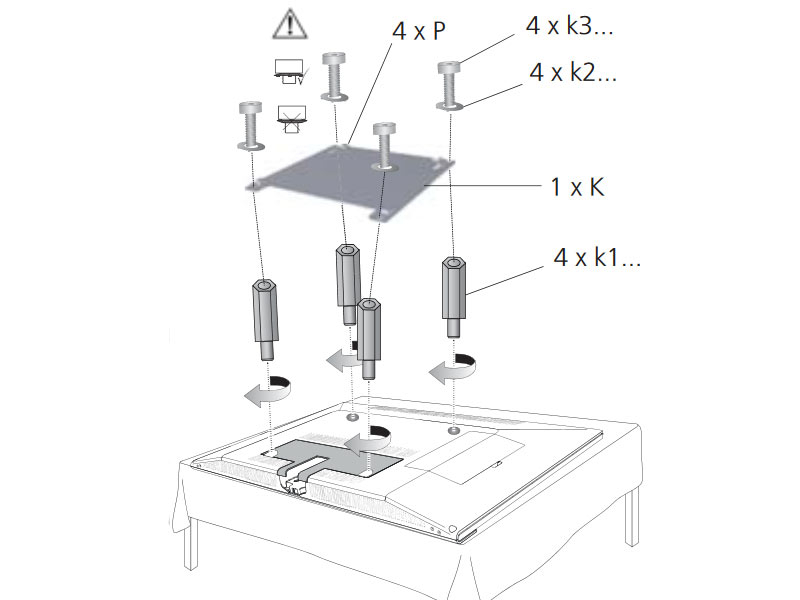 4 x P

4 x k3...

4 x k2...

1 x K

4 x k1...