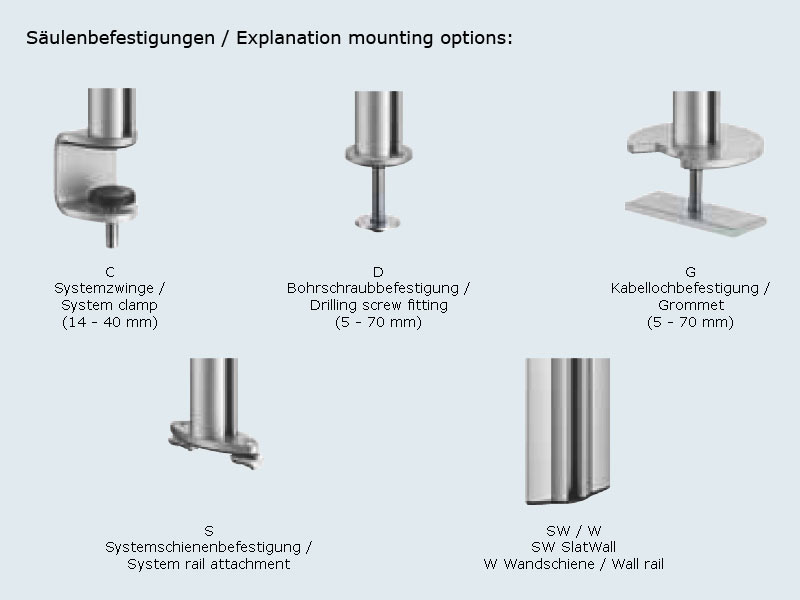 Säulenbefestigungen / Explanation mounting options:

C
Systemzwinge /
System clamp
(14 - 40 mm)

D
Bohrschraubbefestigung /
Drilling screw fitting
(5 - 70 mm)

G
Kabellochbefestigung /
Grommet
(5 - 70 mm)

S
Systemschienenbefestigung /
System rail attachment

SW / W
SW SlatWall
W Wandschiene / Wall rail