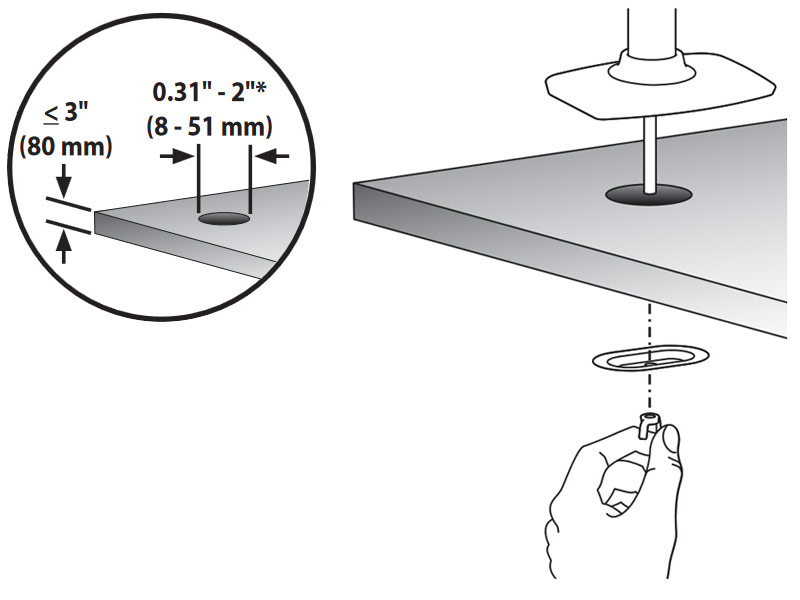 $\leq$ 3"
(80 mm)

0.31" - 2"*
(8 - 51 mm)