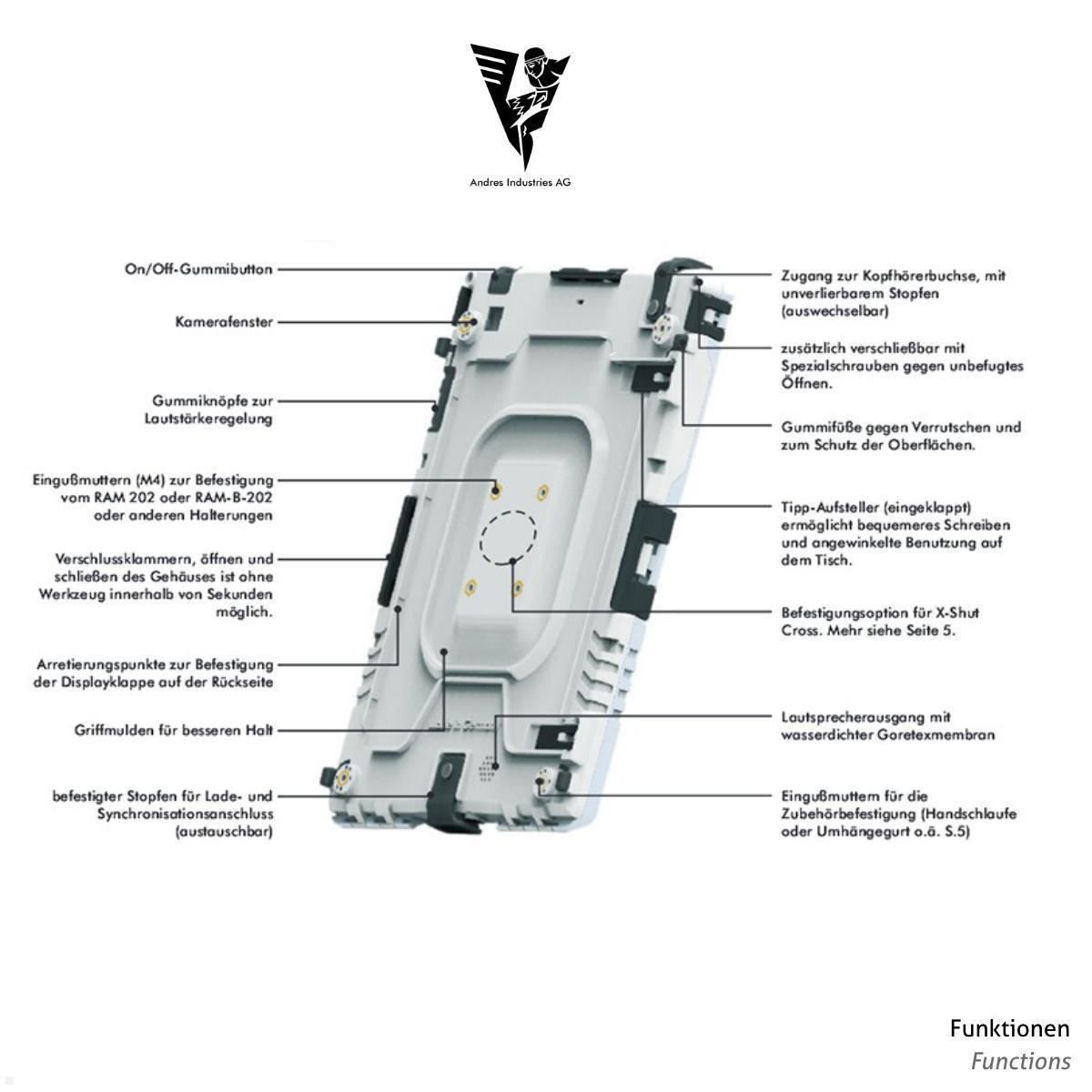 Andres Industries AG

On/Off-Gummibutton

Kamerafenster

Gummiknöpfe zur Lautstärkeregelung

Eingußmuttern (M4) zur Befestigung vom RAM 202 oder RAM-B-202 oder anderen Halterungen

Verschlussklammern, öffnen und schließen des Gehäuses ist ohne Werkzeug innerhalb von Sekunden möglich.

Arretierungspunkte zur Befestigung der Displayklappe auf der Rückseite

Griffmulden für besseren Halt

befestigter Stopfen für Lade- und Synchronisationsanschluss (austauschbar)

Zugang zur Kopfhörerbuchse, mit unverlierbarem Stopfen (auswechselbar)

zusätzlich verschließbar mit Spezialschrauben gegen unbefugtes Öffnen.

Gummifüße gegen Verrutschen und zum Schutz der Oberflächen.

Tipp-Aufsteller (eingeklappt) ermöglicht bequemeres Schreiben und angewinkelte Benutzung auf dem Tisch.

Befestigungsoption für X-Shut Cross. Mehr siehe Seite 5.

Lautsprecherausgang mit wasserdichter Goretexmembran

Eingußmuttern für die Zubehörbefestigung (Handschlaufe oder Umhängegurt o.ä. S.5)

Funktionen
Functions