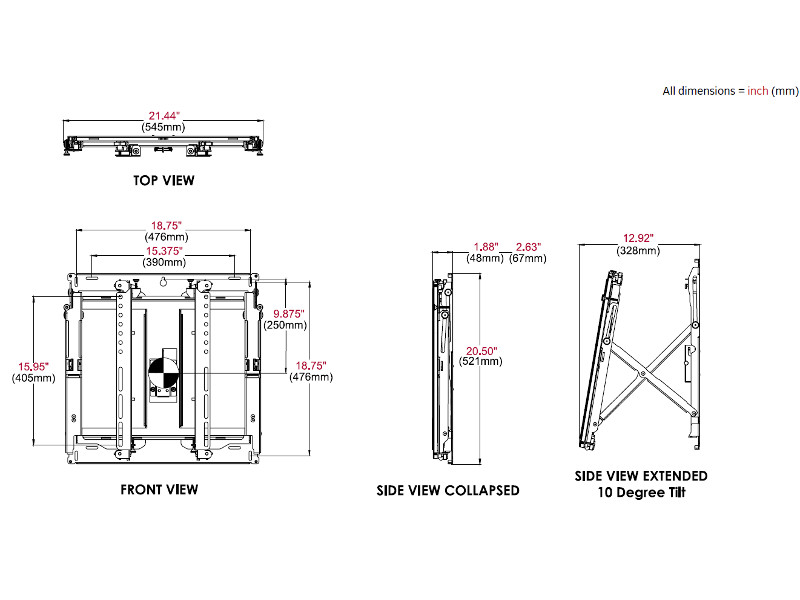 All dimensions = inch (mm)

21.44"
(545mm)

TOP VIEW

18.75"
(476mm)
15.375"
(390mm)
9.875"
(250mm)
15.95"
(405mm)
18.75"
(476mm)

FRONT VIEW

1.88"
(48mm)
2.63"
(67mm)
20.50"
(521mm)

SIDE VIEW COLLAPSED

12.92"
(328mm)

SIDE VIEW EXTENDED
10 Degree Tilt