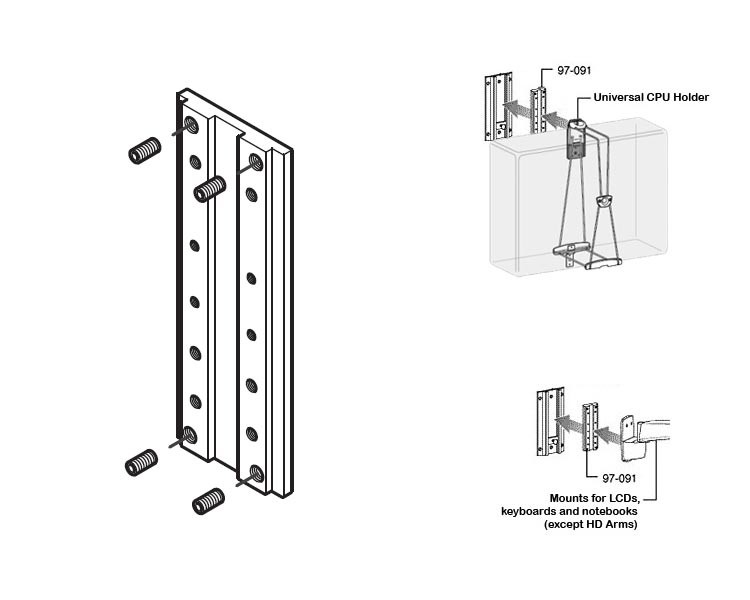 97-091
Universal CPU Holder

97-091
Mounts for LCDs, keyboards and notebooks (except HD Arms)