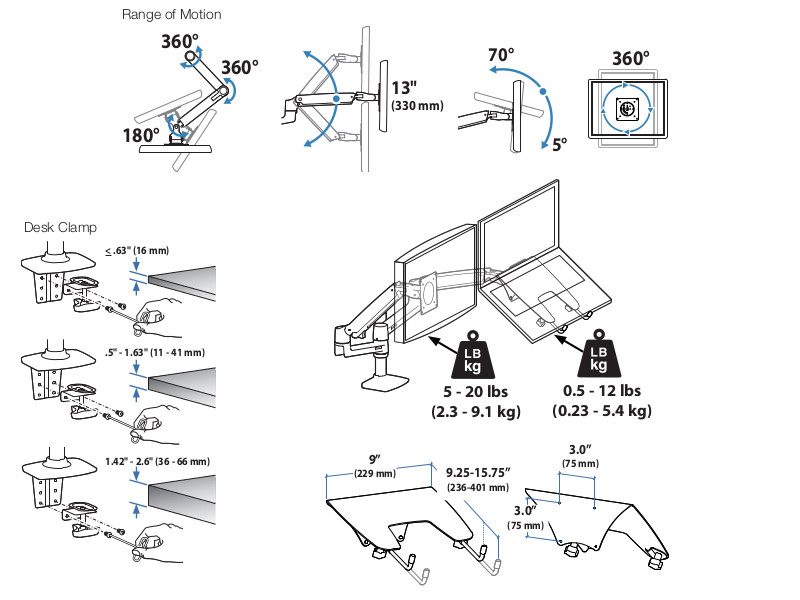 Range of Motion

360°
360°
180°

13"
(330 mm)

70°
5°

360°

Desk Clamp

≤ .63" (16 mm)

.5" - 1.63" (11 - 41 mm)

1.42" - 2.6" (36 - 66 mm)

LB
kg

5 - 20 lbs
(2.3 - 9.1 kg)

LB
kg

0.5 - 12 lbs
(0.23 - 5.4 kg)

9"
(229 mm)

9.25-15.75"
(236-401 mm)

3.0"
(75 mm)

3.0"
(75 mm)