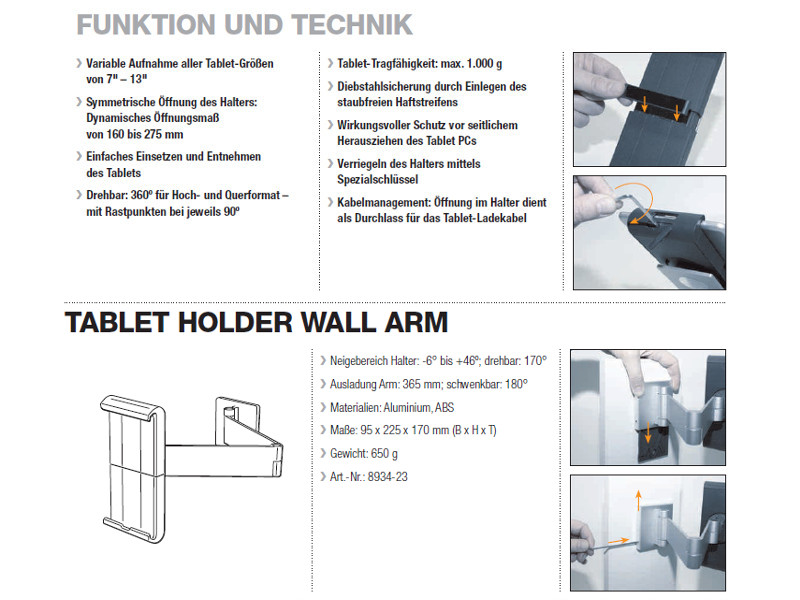 FUNKTION UND TECHNIK

› Variable Aufnahme aller Tablet-Größen von 7" – 13"

› Symmetrische Öffnung des Halters: Dynamisches Öffnungsmaß von 160 bis 275 mm

› Einfaches Einsetzen und Entnehmen des Tablets

› Drehbar: 360° für Hoch- und Querformat – mit Rastpunkten bei jeweils 90°

› Tablet-Tragfähigkeit: max. 1.000 g

› Diebstahlsicherung durch Einlegen des staubfreien Haftstreifens

› Wirkungsvoller Schutz vor seitlichem Herausziehen des Tablet PCs

› Verriegeln des Halters mittels Spezialschlüssel

› Kabelmanagement: Öffnung im Halter dient als Durchlass für das Tablet-Ladekabel

TABLET HOLDER WALL ARM

› Neigebereich Halter: -6° bis +46°; drehbar: 170°

› Ausladung Arm: 365 mm; schwenkbar: 180°

› Materialien: Aluminium, ABS

› Maße: 95 x 225 x 170 mm (B x H x T)

› Gewicht: 650 g

› Art.-Nr.: 8934-23