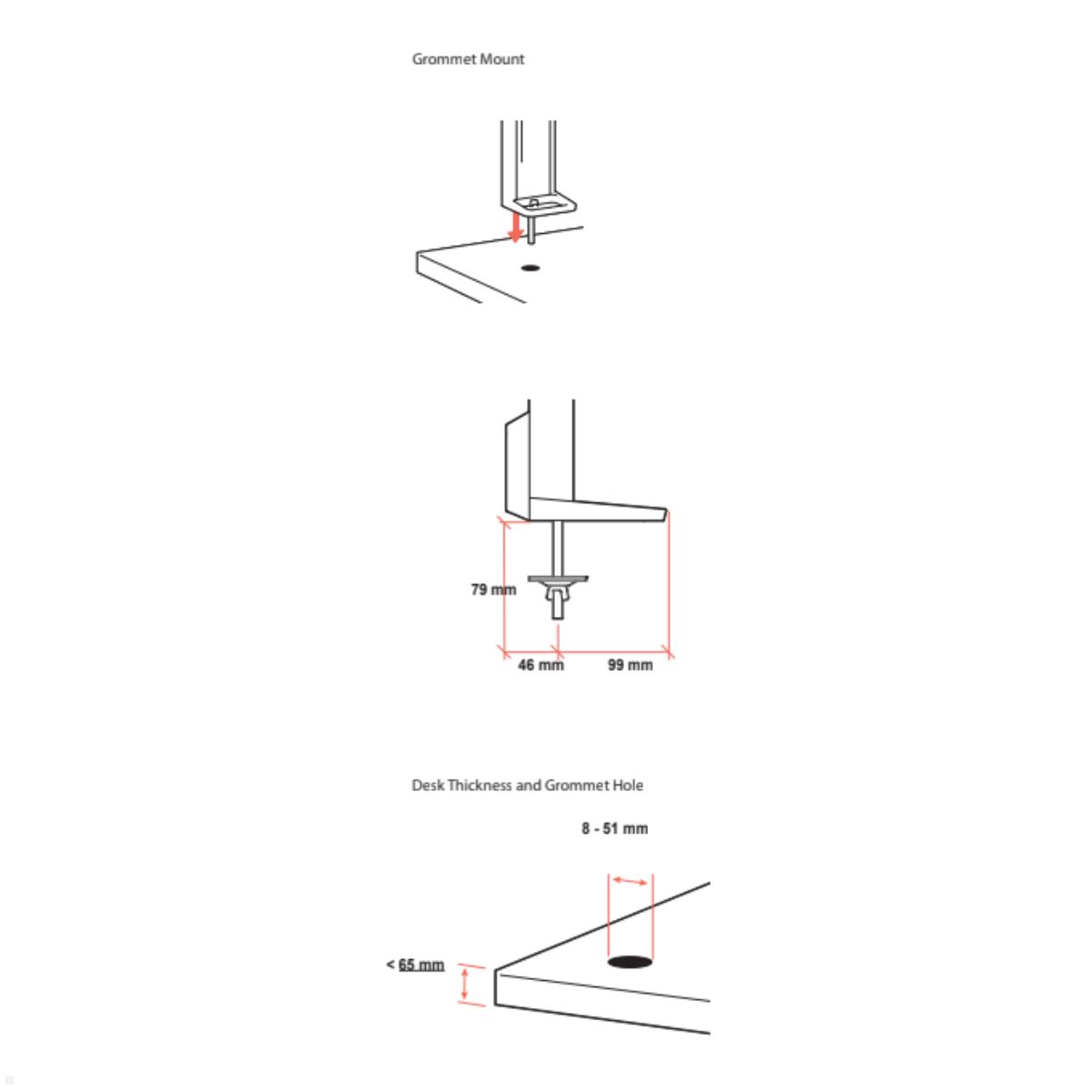 Grommet Mount

79 mm

46 mm

99 mm

Desk Thickness and Grommet Hole

8 - 51 mm

< 65 mm