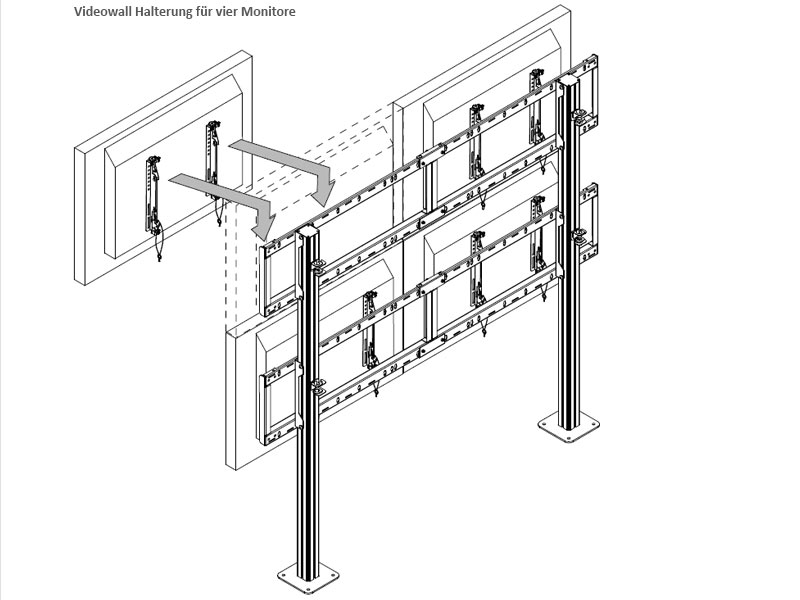 Videowall Halterung für vier Monitore