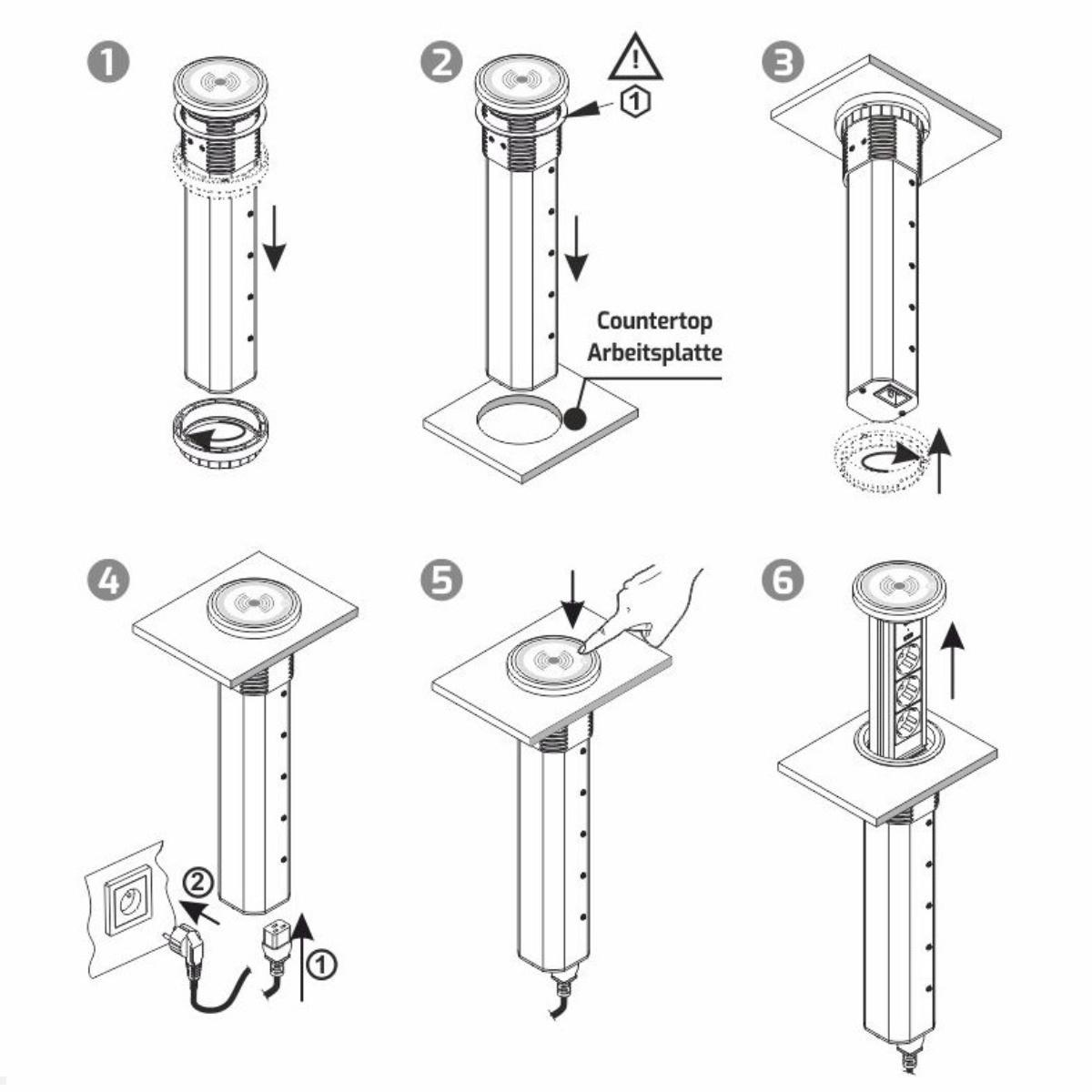 1

2

1

Countertop
Arbeitsplatte

3

4

2

1

5

6