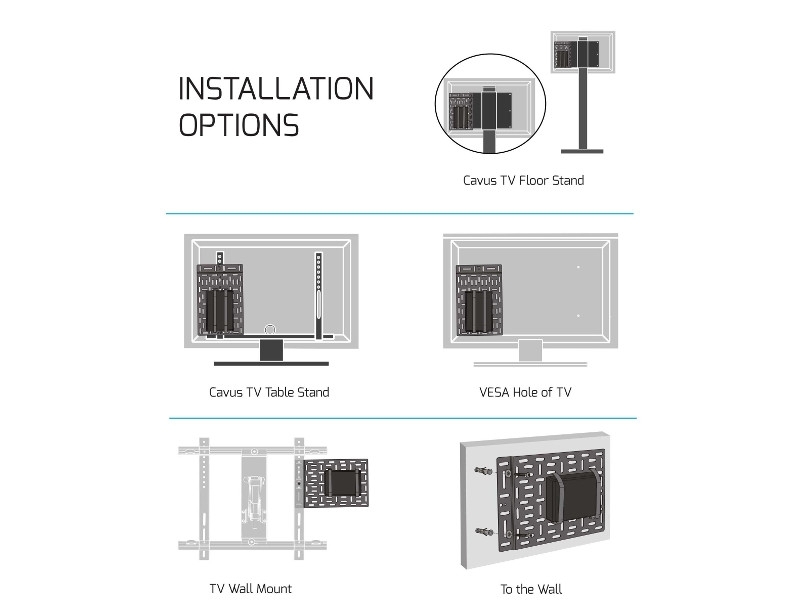 INSTALLATION OPTIONS

Cavus TV Floor Stand

Cavus TV Table Stand

VESA Hole of TV

TV Wall Mount

To the Wall