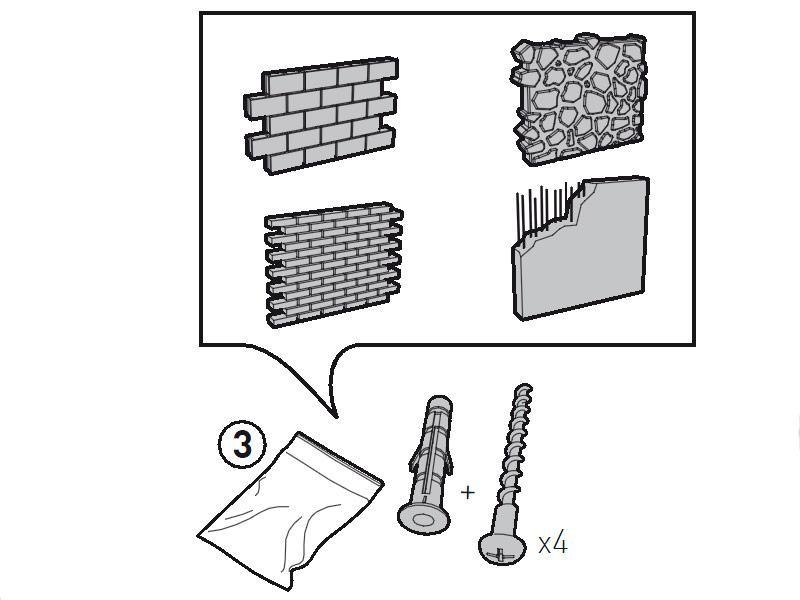 3

+

x4