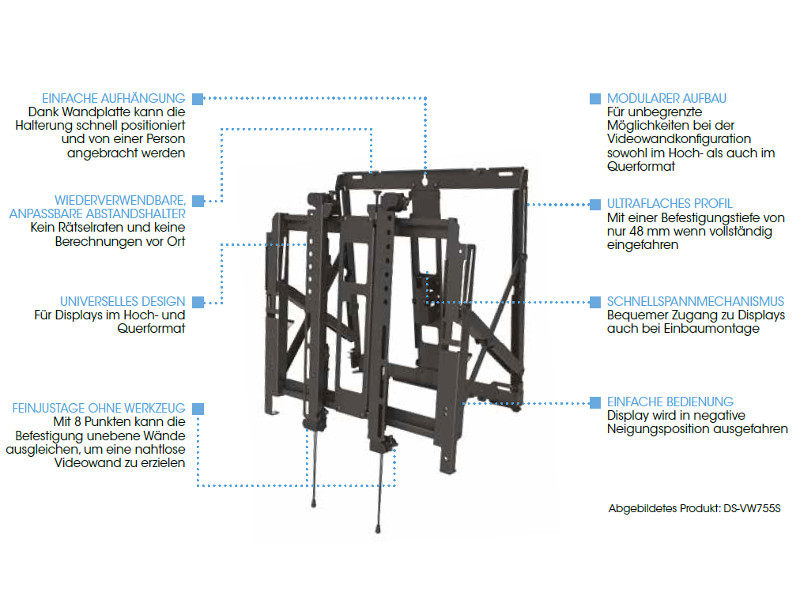 EINFACHE AUFHÄNGUNG
Dank Wandplatte kann die Halterung schnell positioniert und von einer Person angebracht werden

WIEDERVERWENDBARE, ANPASSBARE ABSTANDSHALTER
Kein Rätselraten und keine Berechnungen vor Ort

UNIVERSELLES DESIGN
Für Displays im Hoch- und Querformat

FEINJUSTAGE OHNE WERKZEUG
Mit 8 Punkten kann die Befestigung unebene Wände ausgleichen, um eine nahtlose Videowand zu erzielen

MODULARER AUFBAU
Für unbegrenzte Möglichkeiten bei der Videowandkonfiguration sowohl im Hoch- als auch im Querformat

ULTRAFLACHES PROFIL
Mit einer Befestigungstiefe von nur 48 mm wenn vollständig eingefahren

SCHNELLSPANNMECHANISMUS
Bequemer Zugang zu Displays auch bei Einbaumontage

EINFACHE BEDIENUNG
Display wird in negative Neigungsposition ausgefahren

Abgebildetes Produkt: DS-VW755S