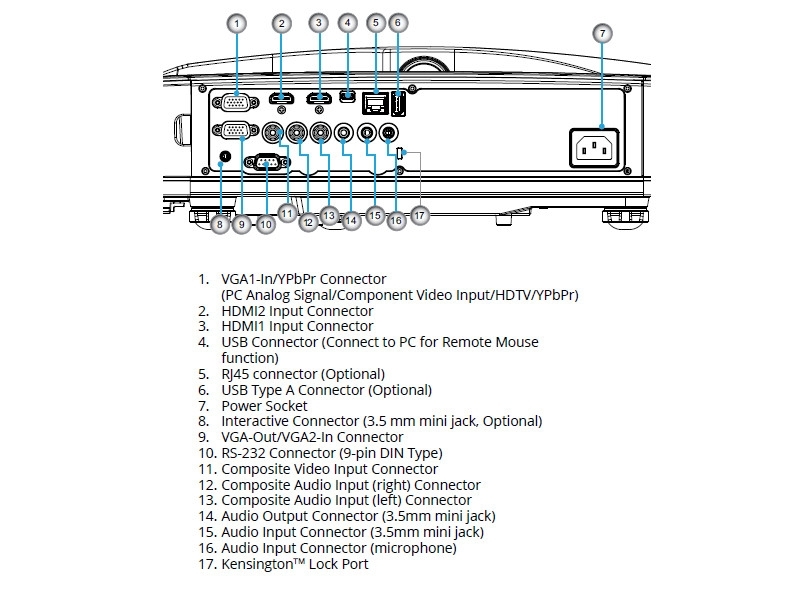 1 2 3 4 5 6 7

8 9 10 11 12 13 14 15 16 17

1. VGA1-In/YPbPr Connector (PC Analog Signal/Component Video Input/HDTV/YPbPr)
2. HDMI2 Input Connector
3. HDMI1 Input Connector
4. USB Connector (Connect to PC for Remote Mouse function)
5. RJ45 connector (Optional)
6. USB Type A Connector (Optional)
7. Power Socket
8. Interactive Connector (3.5 mm mini jack, Optional)
9. VGA-Out/VGA2-In Connector
10. RS-232 Connector (9-pin DIN Type)
11. Composite Video Input Connector
12. Composite Audio Input (right) Connector
13. Composite Audio Input (left) Connector
14. Audio Output Connector (3.5mm mini jack)
15. Audio Input Connector (3.5mm mini jack)
16. Audio Input Connector (microphone)
17. Kensington™ Lock Port