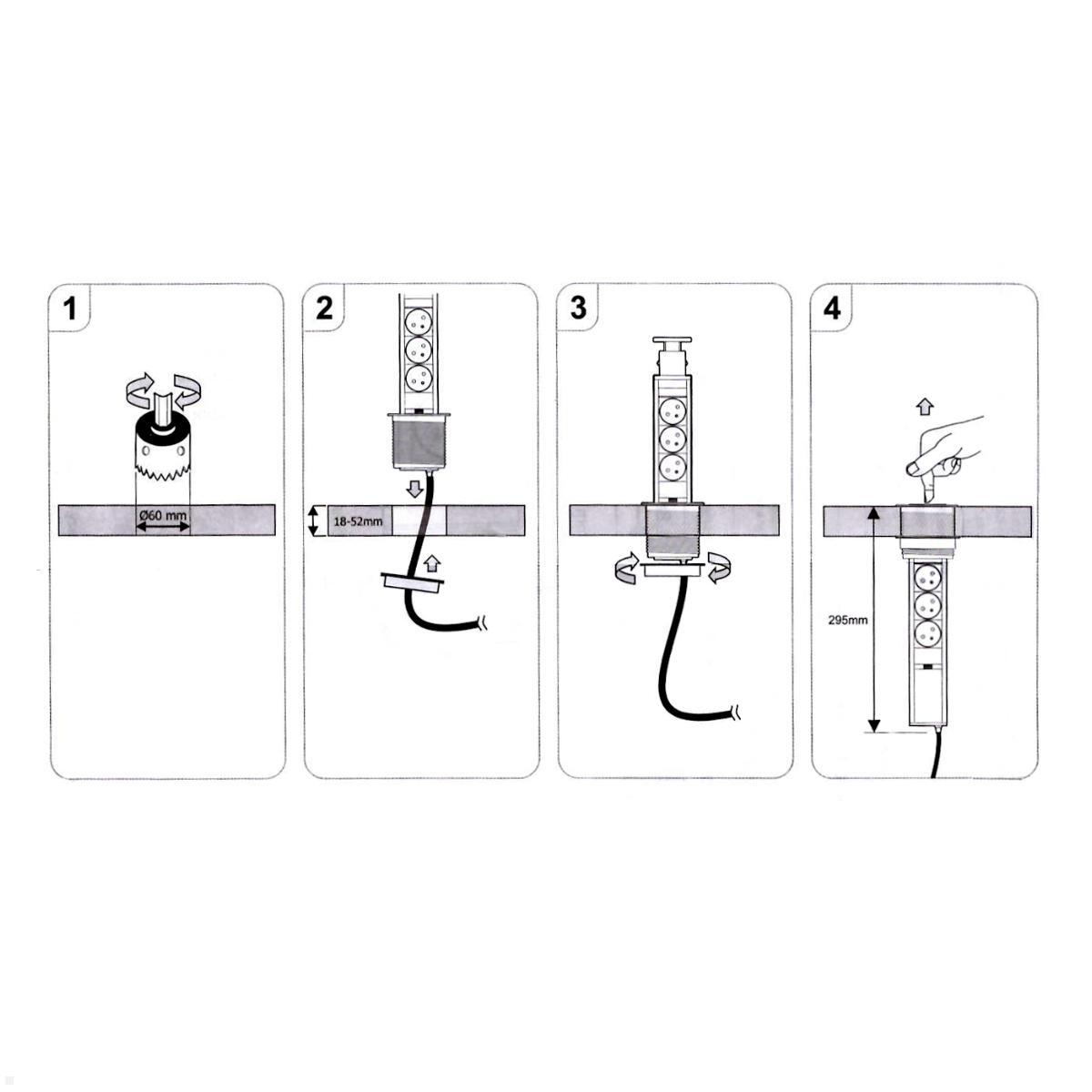 1

Ø60 mm

2

18-52mm

3

4

295mm