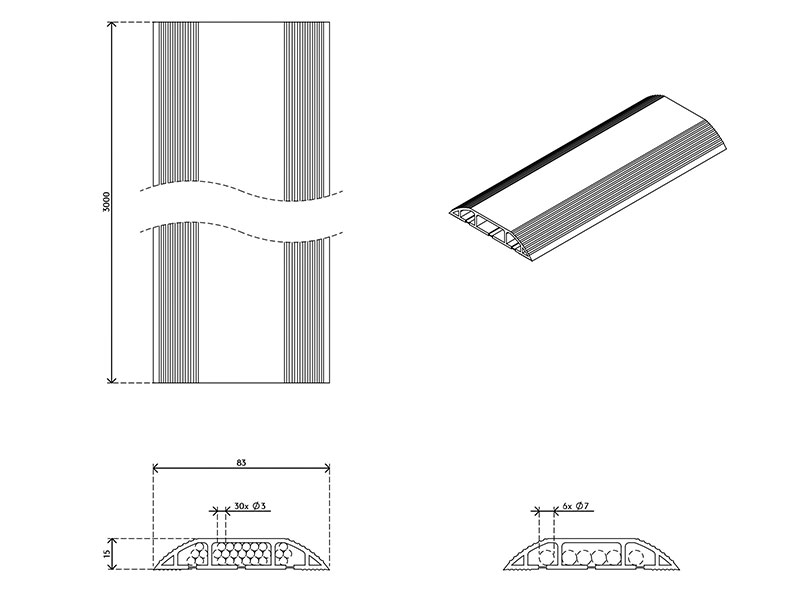 3000

83

30x Ø3

15

6x Ø7