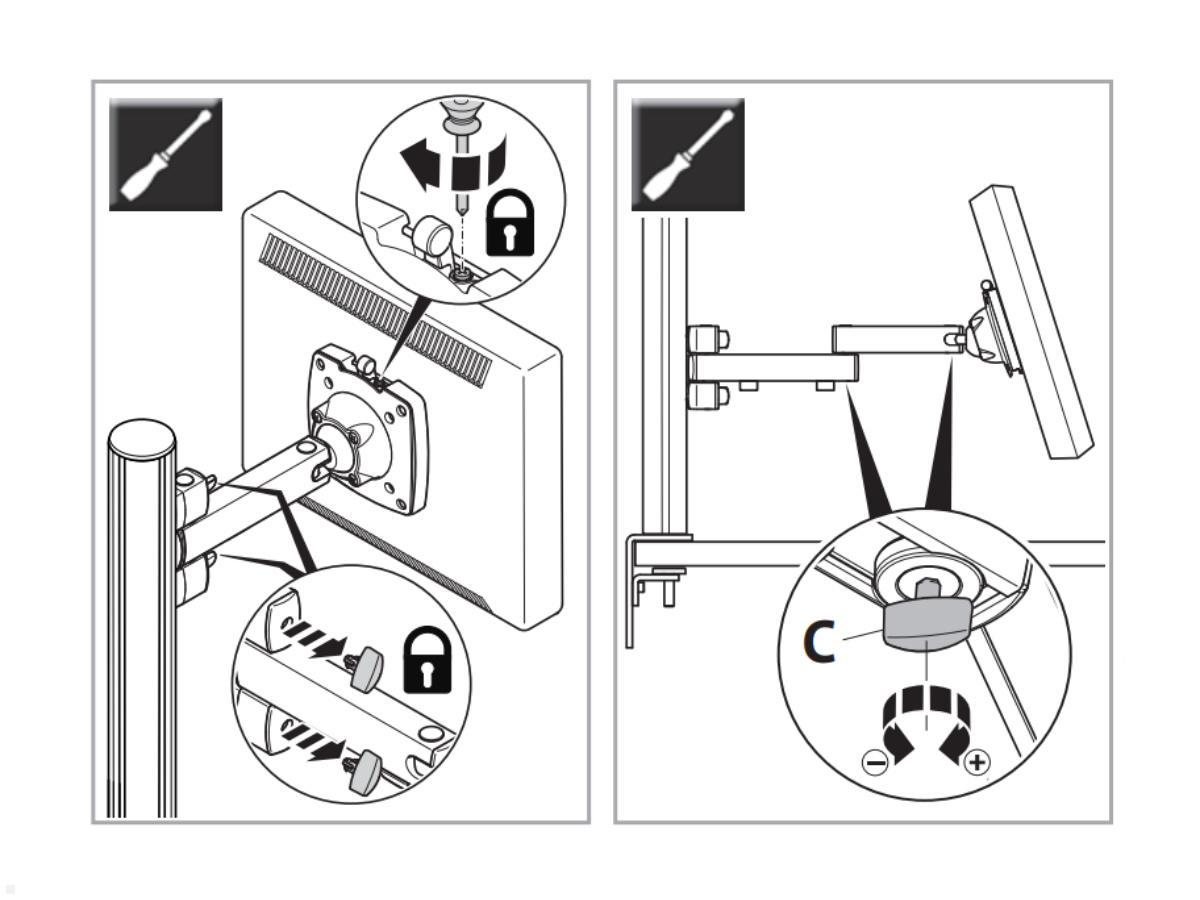 C
−
+