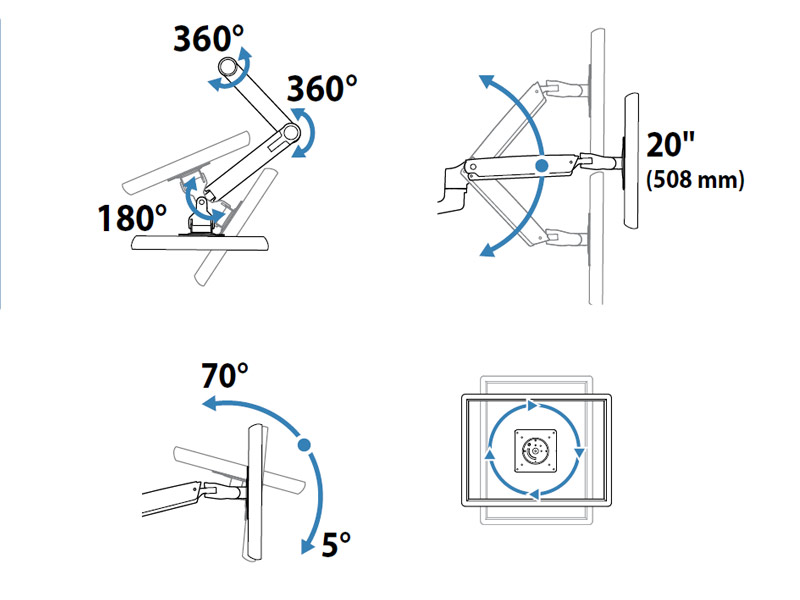 360°
360°
180°
20"
(508 mm)
70°
5°