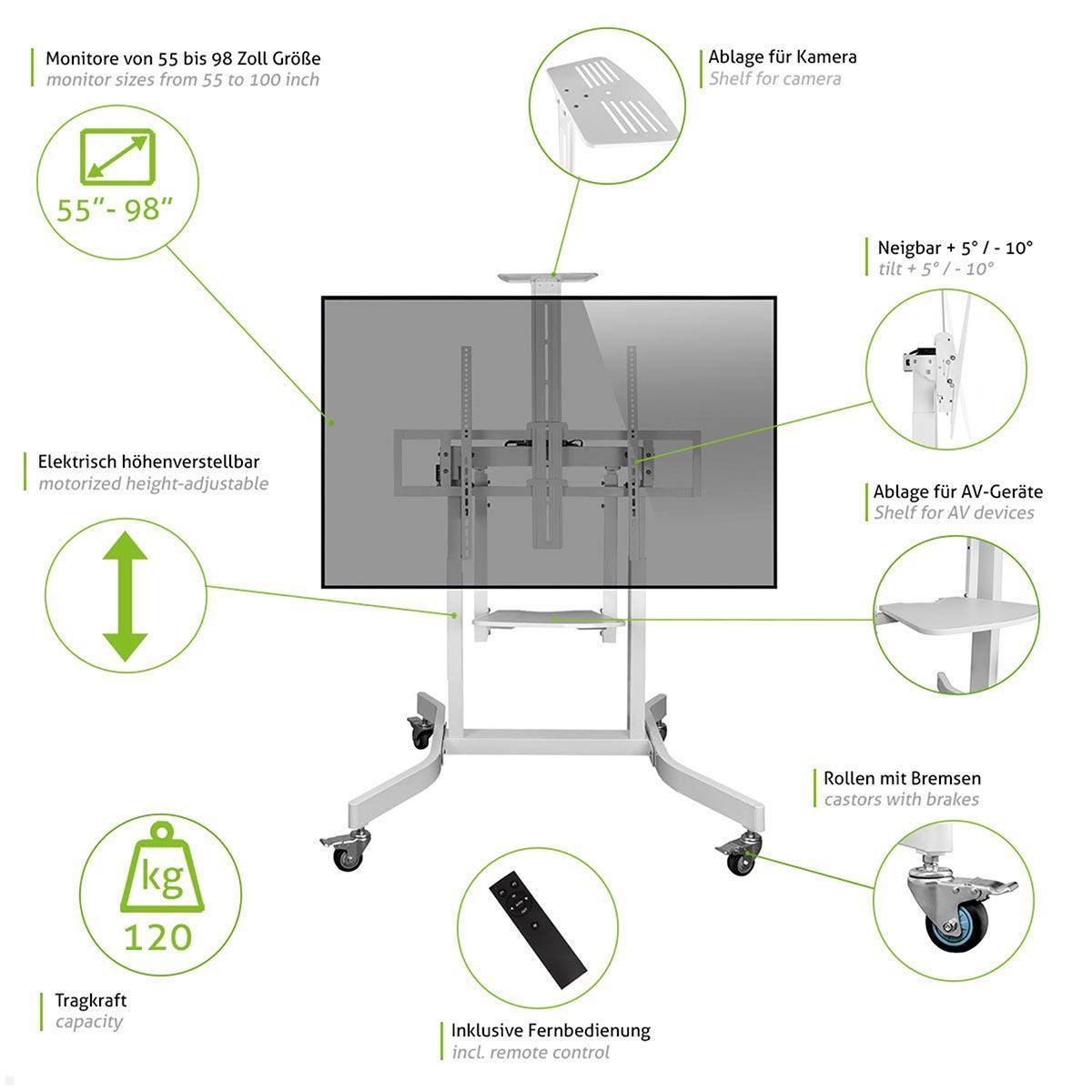 Monitore von 55 bis 98 Zoll Größe
monitor sizes from 55 to 100 inch

55"- 98"

Ablage für Kamera
Shelf for camera

Neigbar + 5° / - 10°
tilt + 5° / - 10°

Elektrisch höhenverstellbar
motorized height-adjustable

Ablage für AV-Geräte
Shelf for AV devices

Rollen mit Bremsen
castors with brakes

kg
120

Tragkraft
capacity

Inklusive Fernbedienung
incl. remote control