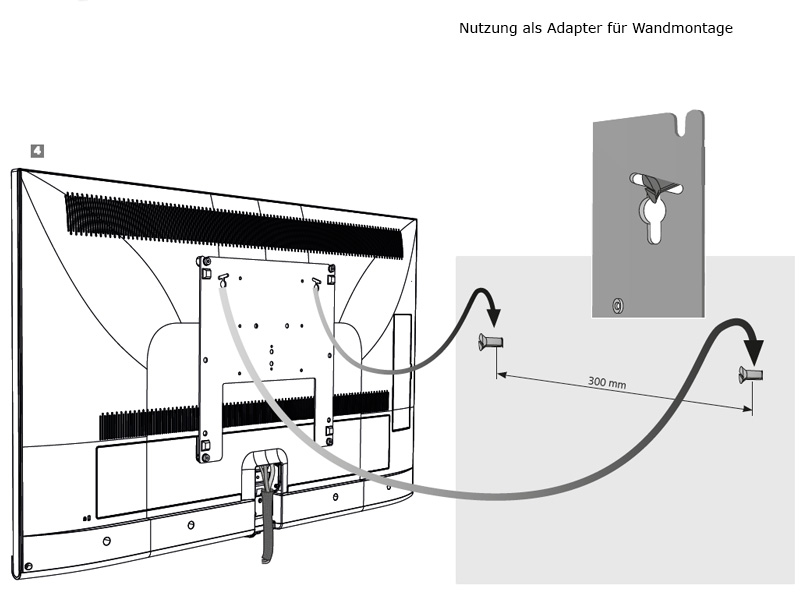 Nutzung als Adapter für Wandmontage

4

300 mm