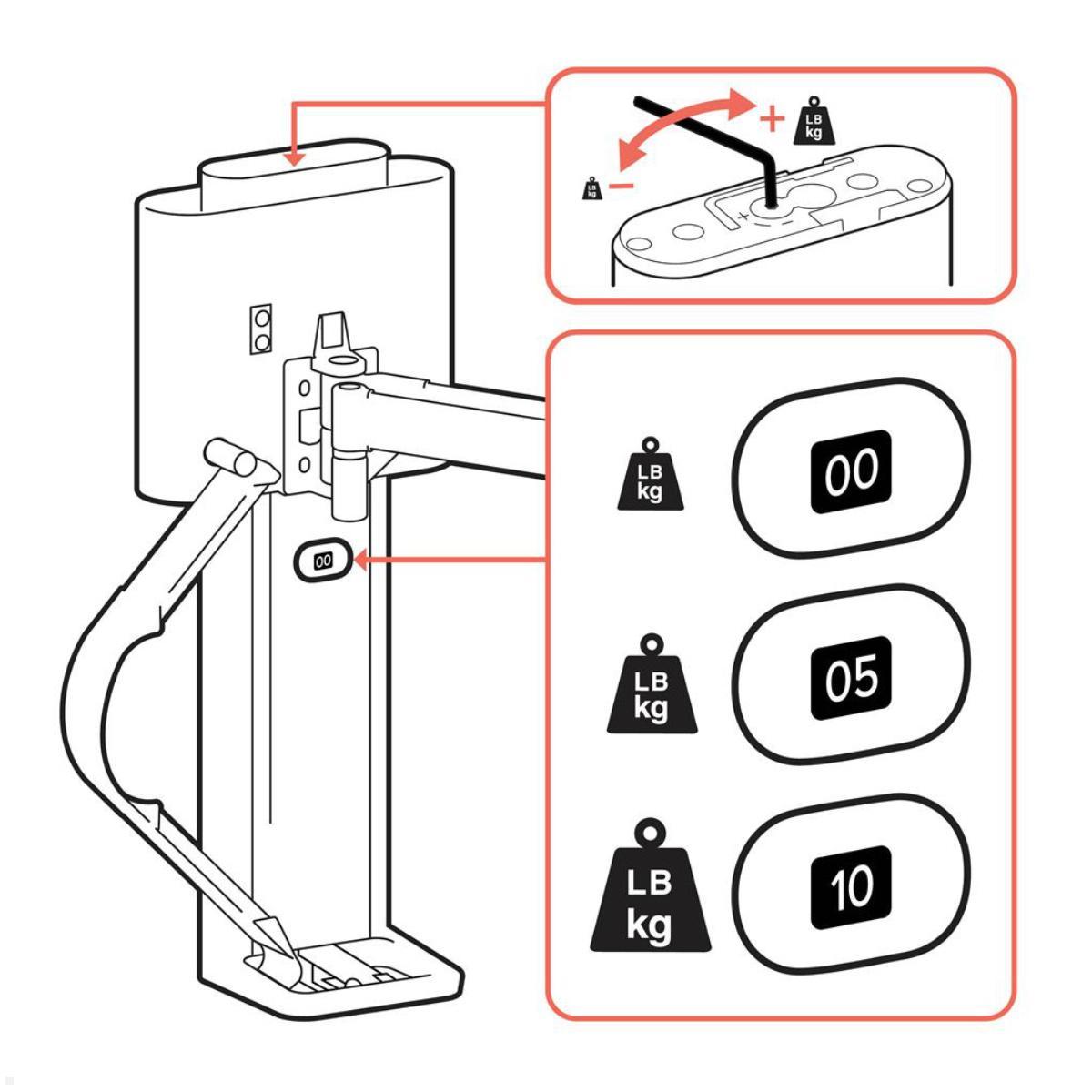 + LB kg

LB kg −

00

LB kg 00

LB kg 05

LB kg 10