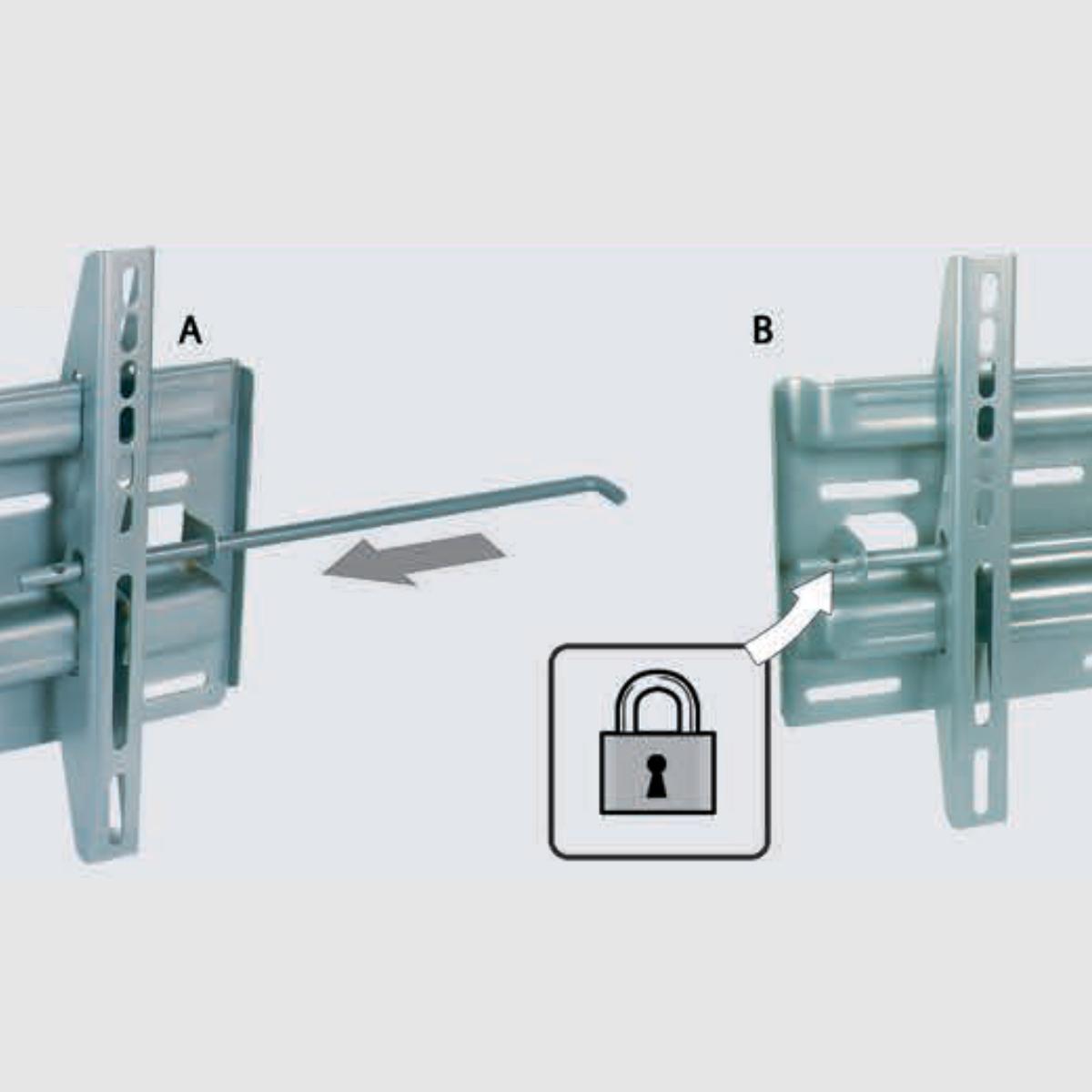 A

B