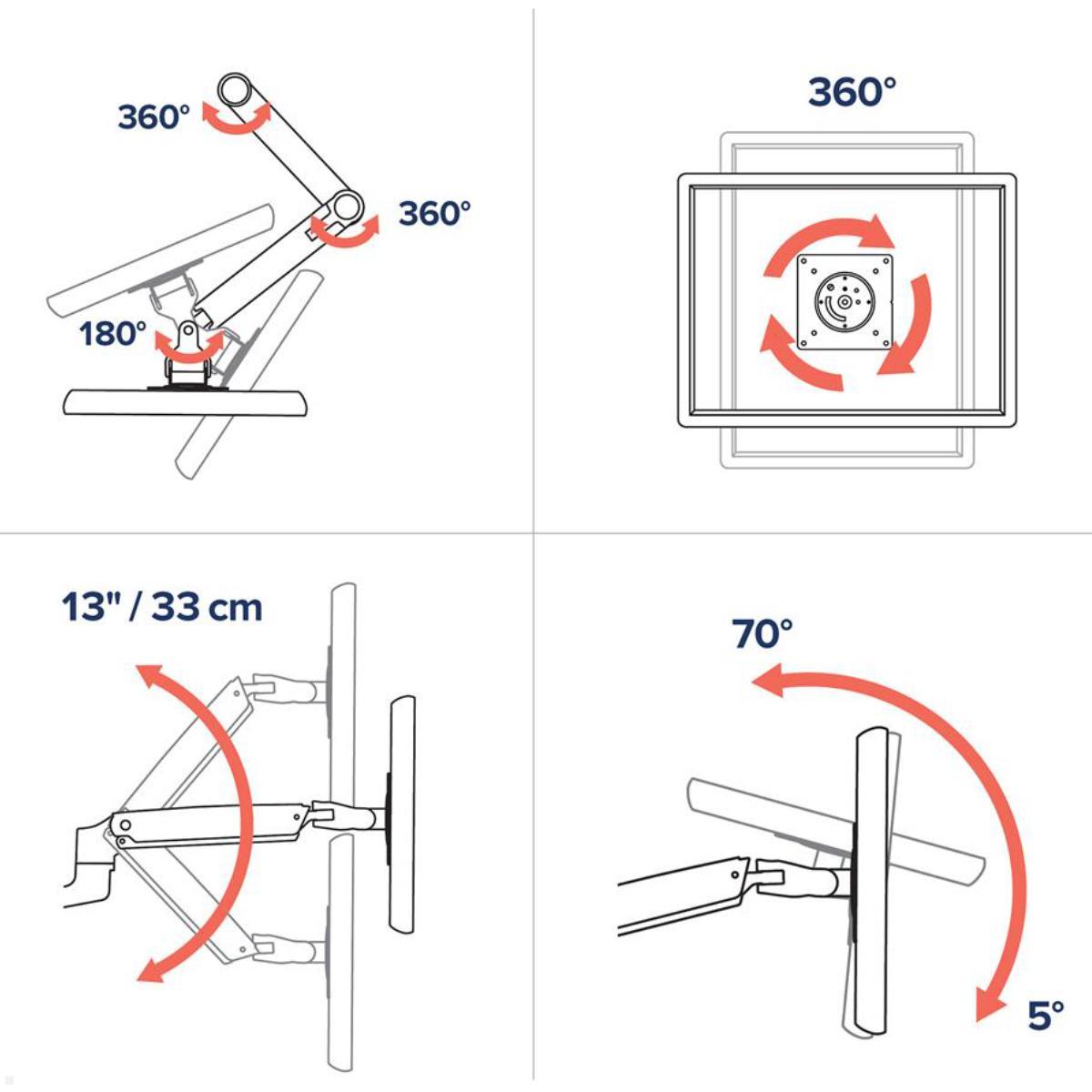 360°

360°

180°

360°

13" / 33 cm

70°

5°