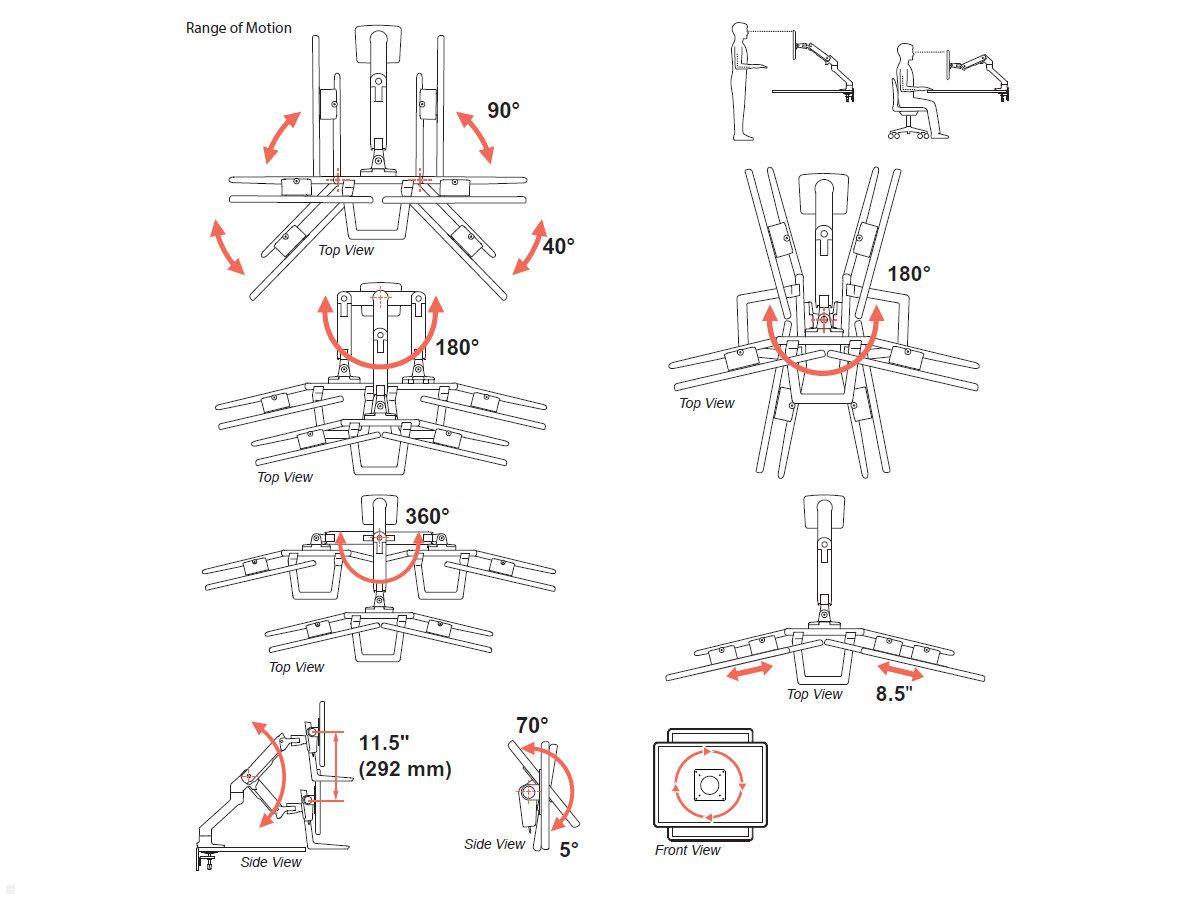 Range of Motion

90°

40°

Top View

180°

Top View

360°

Top View

11.5"
(292 mm)

Side View

70°

Side View

5°

180°

Top View

Top View

8.5"

Front View