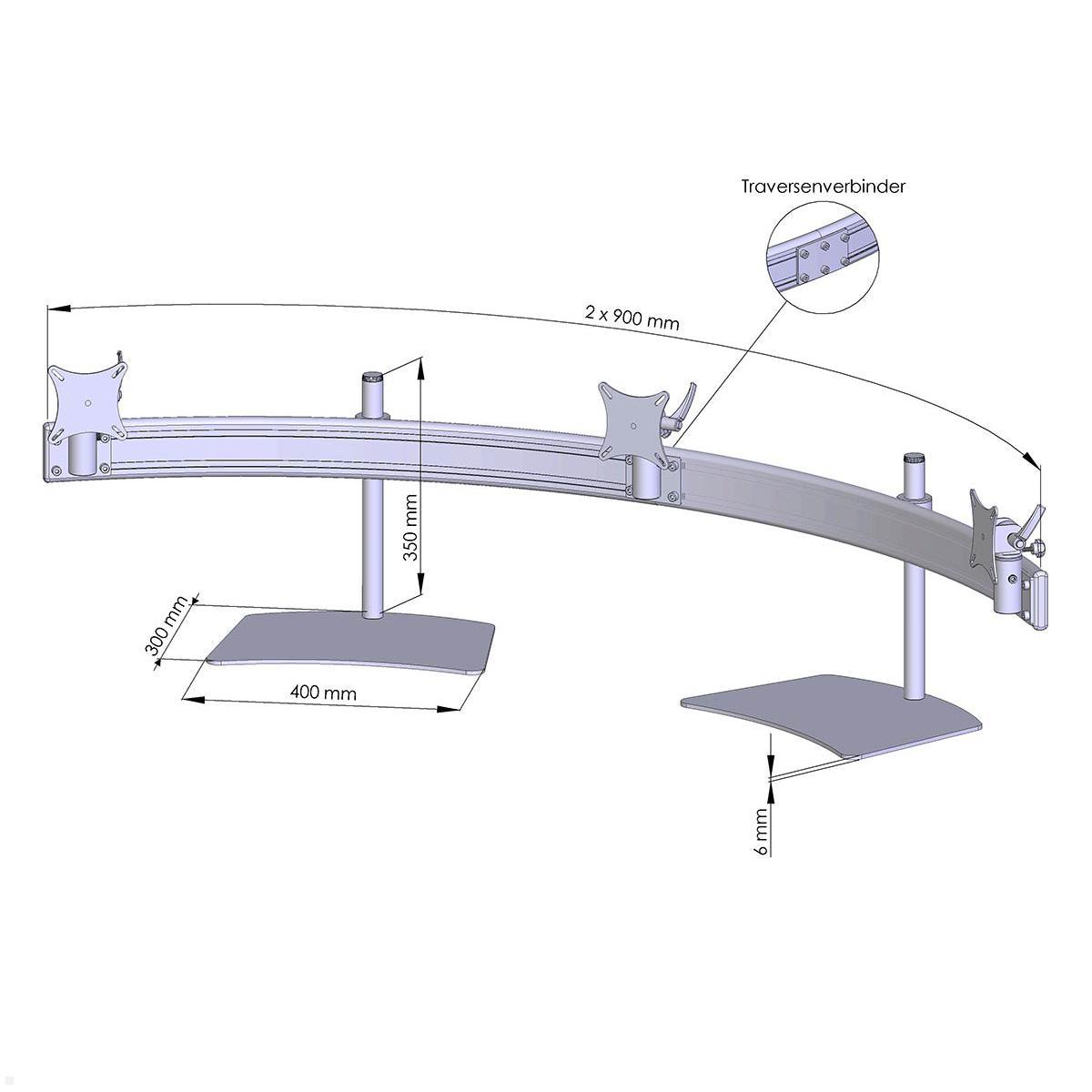 Traversenverbinder

2 x 900 mm

350 mm

300 mm

400 mm

6 mm