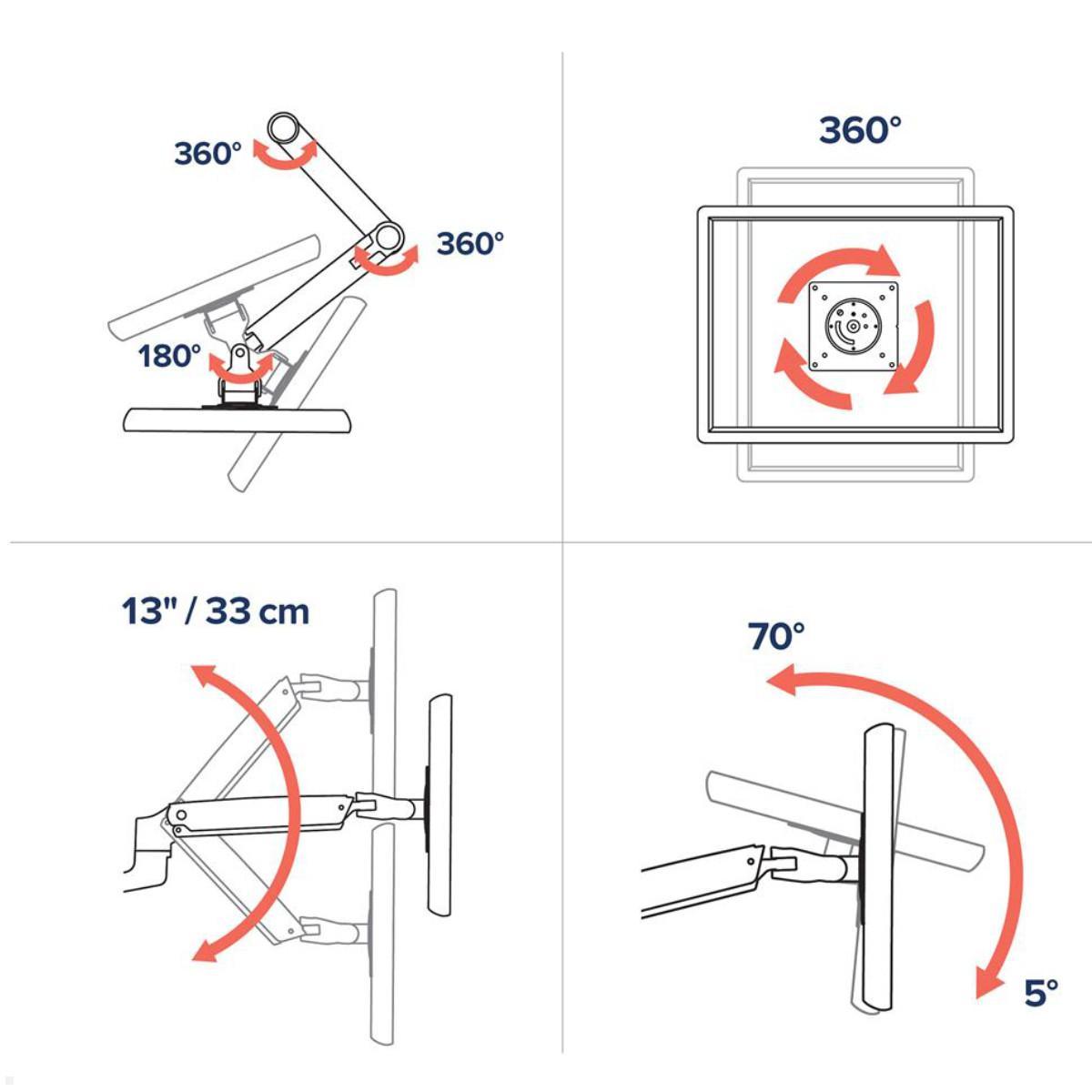 360°
360°
180°

360°

13" / 33 cm

70°
5°