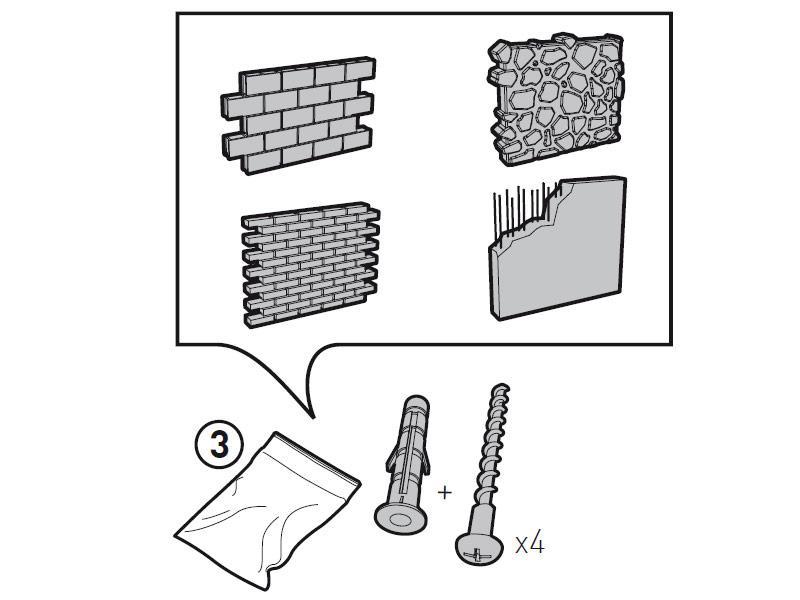 3

+

x4