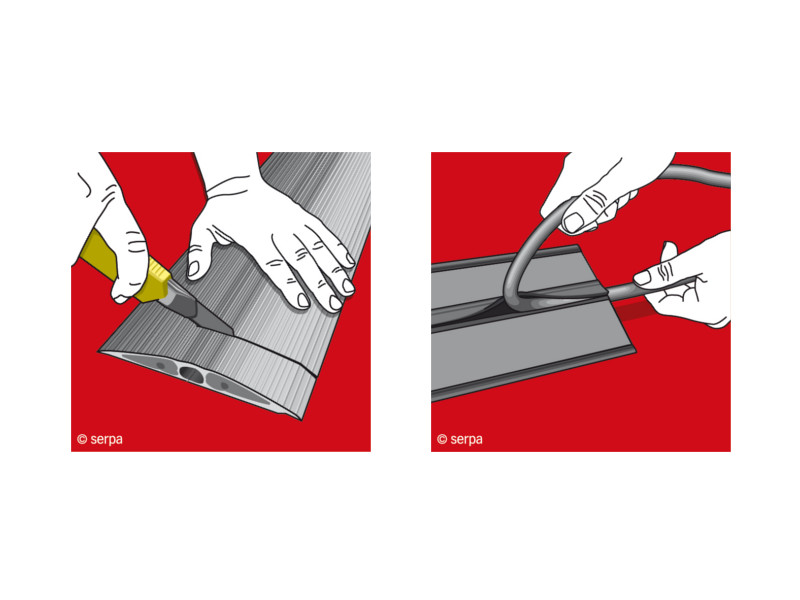 © serpa

© serpa