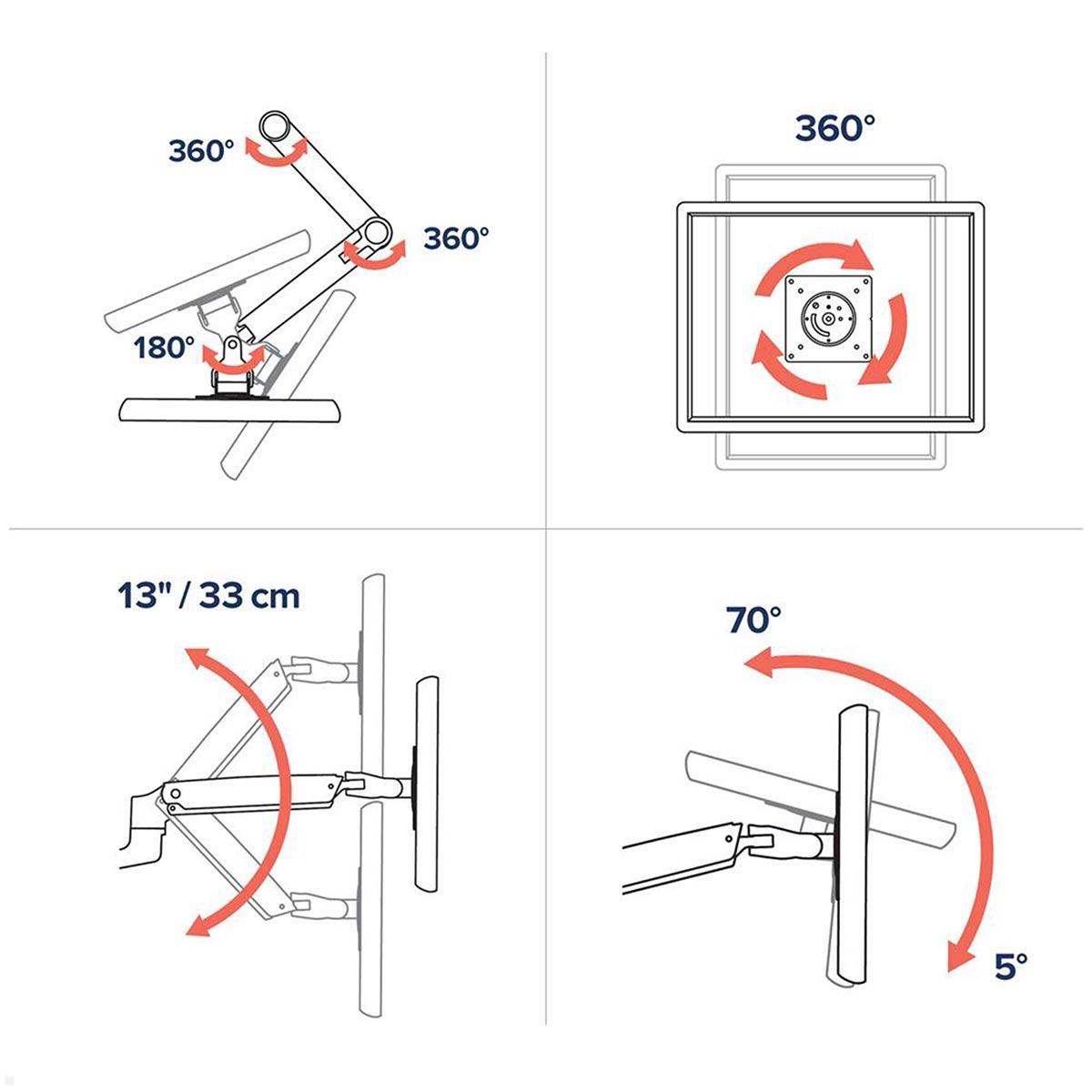 360°
360°
180°

360°

13" / 33 cm

70°
5°