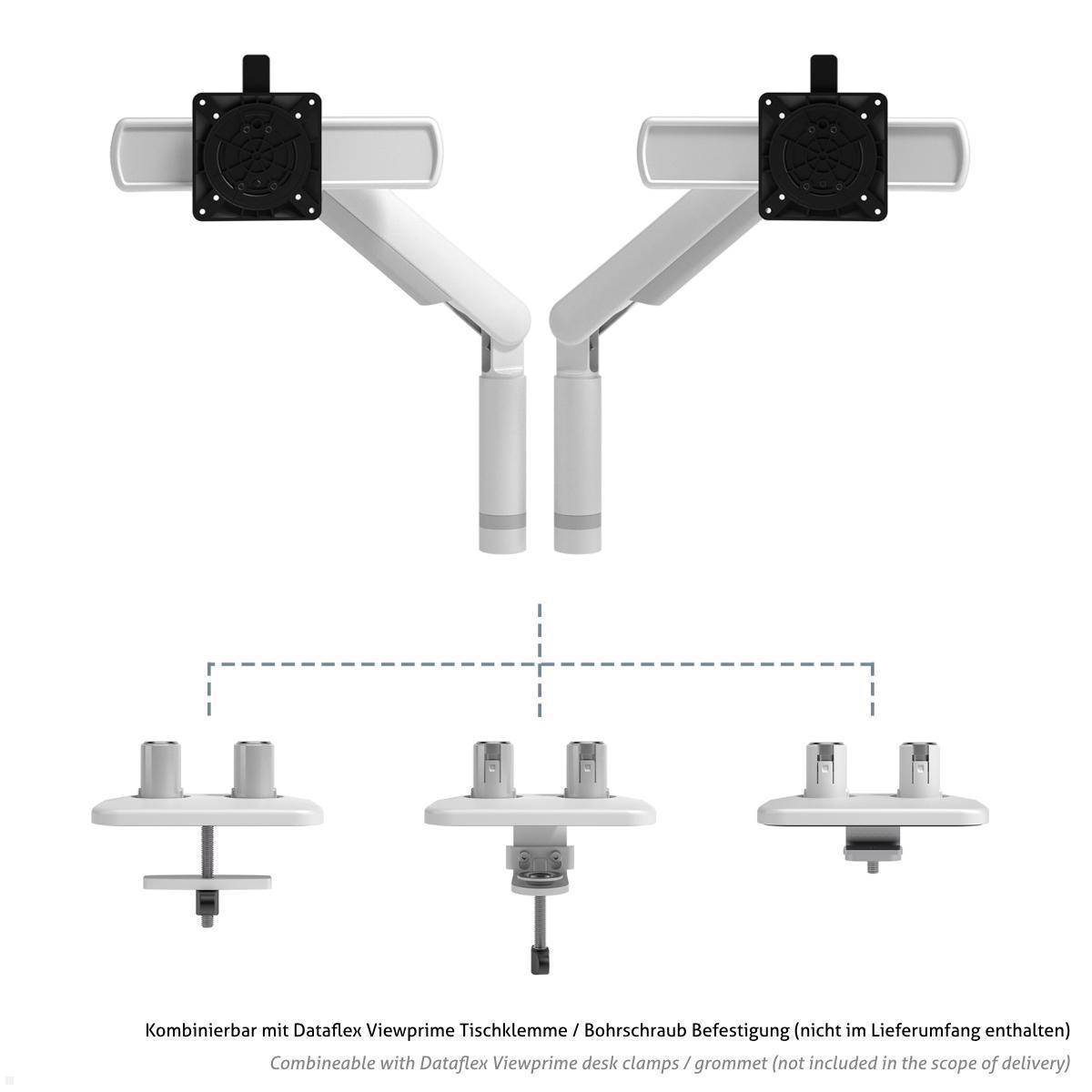 Kombinierbar mit Dataflex Viewprime Tischklemme / Bohrschraub Befestigung (nicht im Lieferumfang enthalten)

Combineable with Dataflex Viewprime desk clamps / grommet (not included in the scope of delivery)