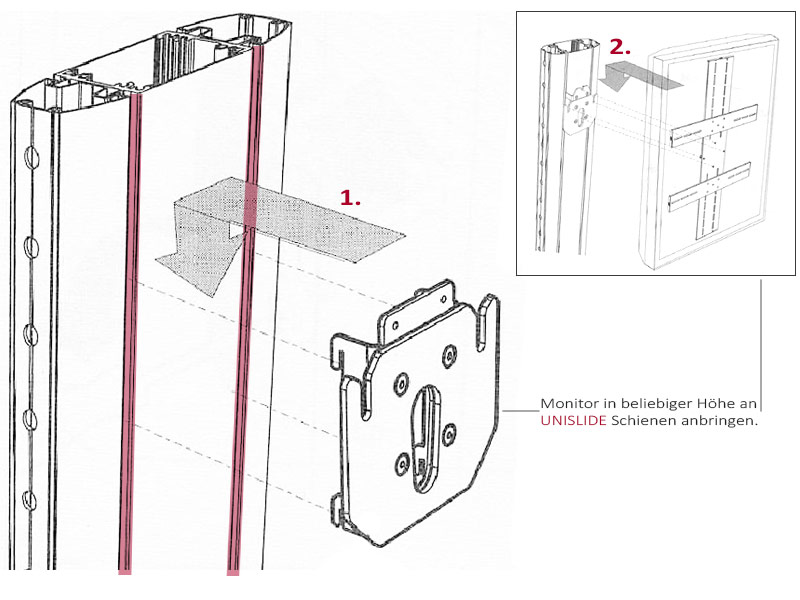 1.

2.

Monitor in beliebiger Höhe an UNISLIDE Schienen anbringen.