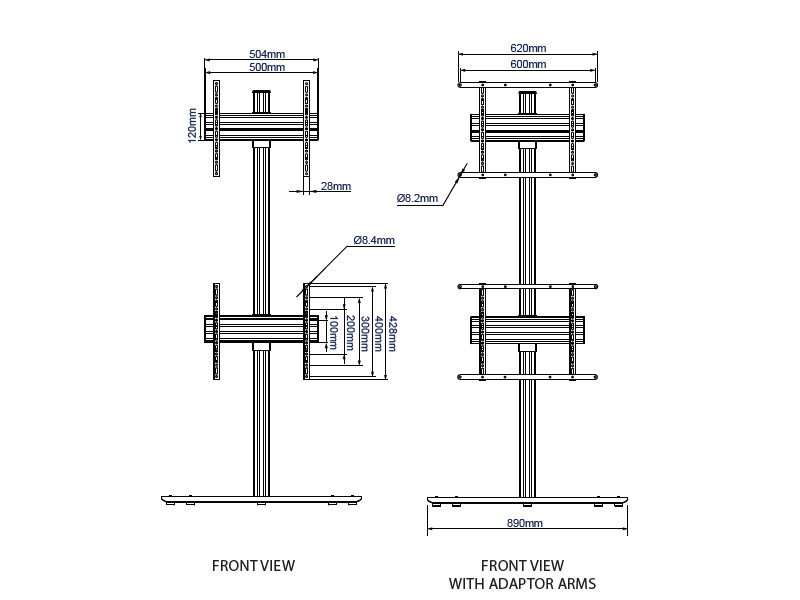 504mm
500mm
120mm
28mm
Ø8.4mm
100mm
200mm
300mm
400mm
428mm
FRONT VIEW

620mm
600mm
Ø8.2mm
890mm
FRONT VIEW
WITH ADAPTOR ARMS