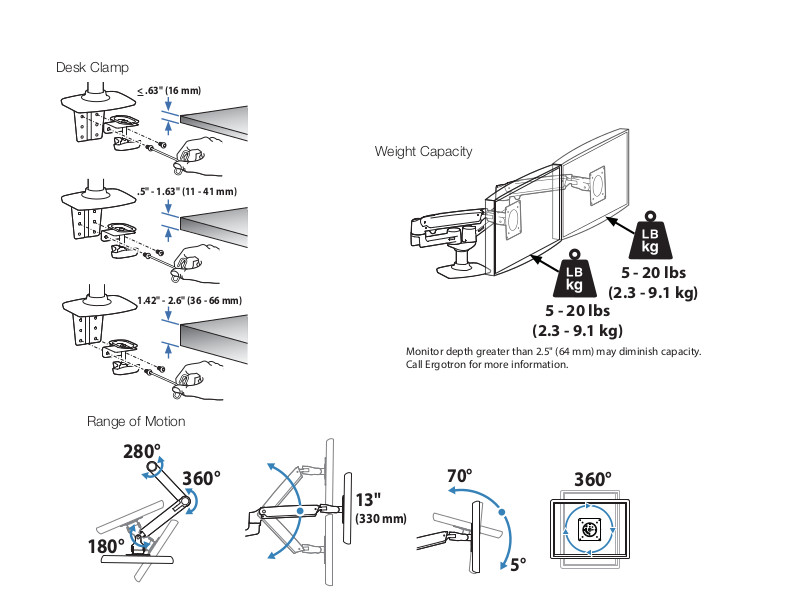 Desk Clamp

≤ .63" (16 mm)

.5" - 1.63" (11 - 41 mm)

1.42" - 2.6" (36 - 66 mm)

Weight Capacity

LB
kg
5 - 20 lbs
(2.3 - 9.1 kg)

LB
kg
5 - 20 lbs
(2.3 - 9.1 kg)

Monitor depth greater than 2.5" (64 mm) may diminish capacity. Call Ergotron for more information.

Range of Motion

280°
360°
180°

13"
(330 mm)

70°
5°

360°