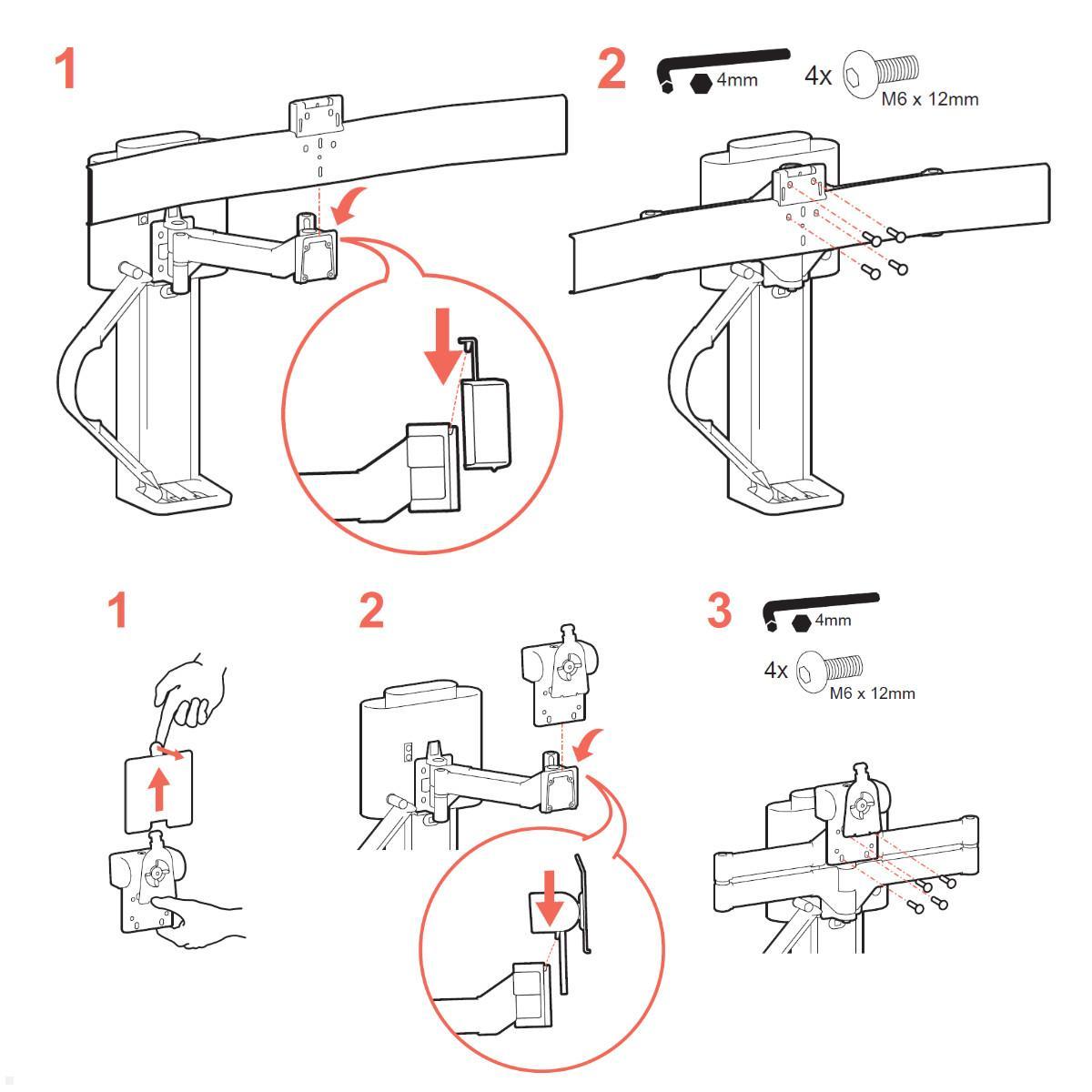 1

2 4mm 4x M6 x 12mm

1

2

3 4mm 4x M6 x 12mm