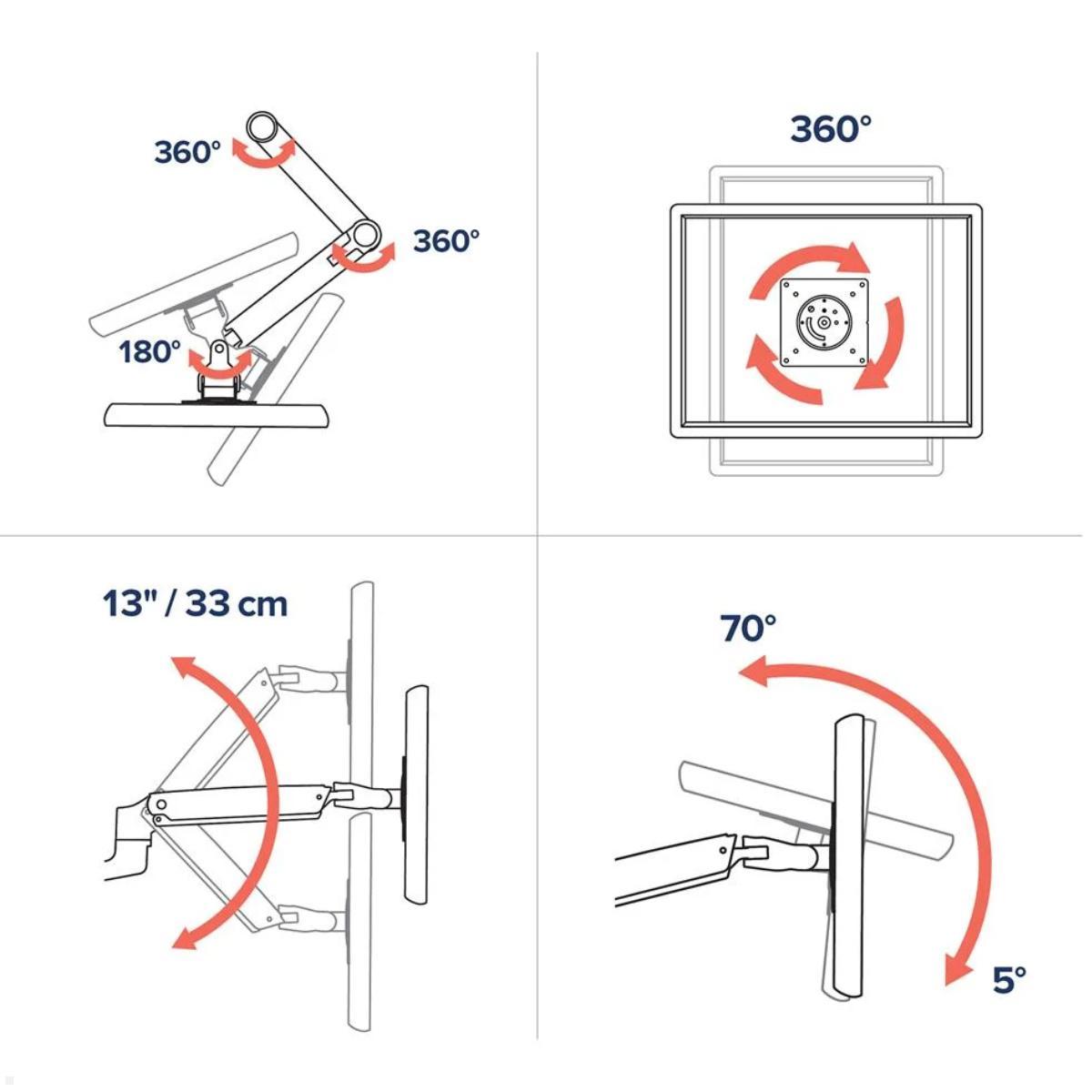 360°

360°

180°

360°

13" / 33 cm

70°

5°